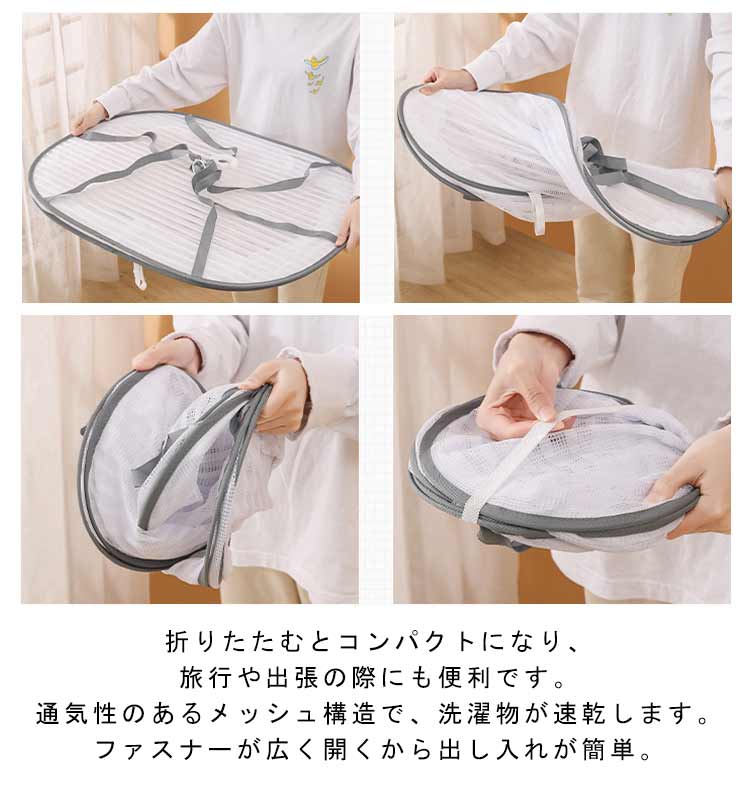 折りたたむとコンパクトになり、
旅行や出張の際にも便利です。
通気性のあるメッシュ構造で、洗濯物が速乾します。
ファスナーが広く開くから出し入れが簡単。