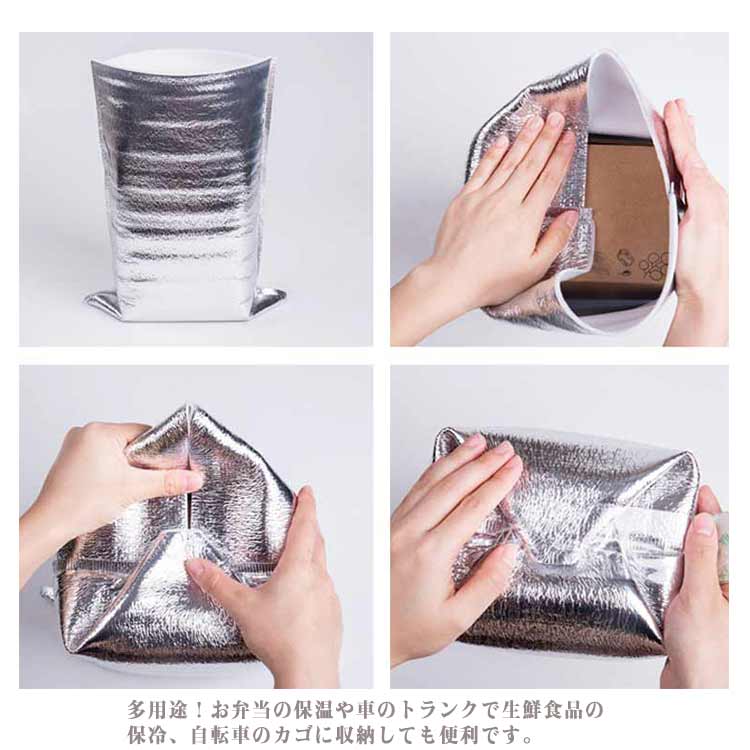 多用途！お弁当の保温や車のトランクで生鮮食品の保冷、自転車のカゴに収納しても便利です。