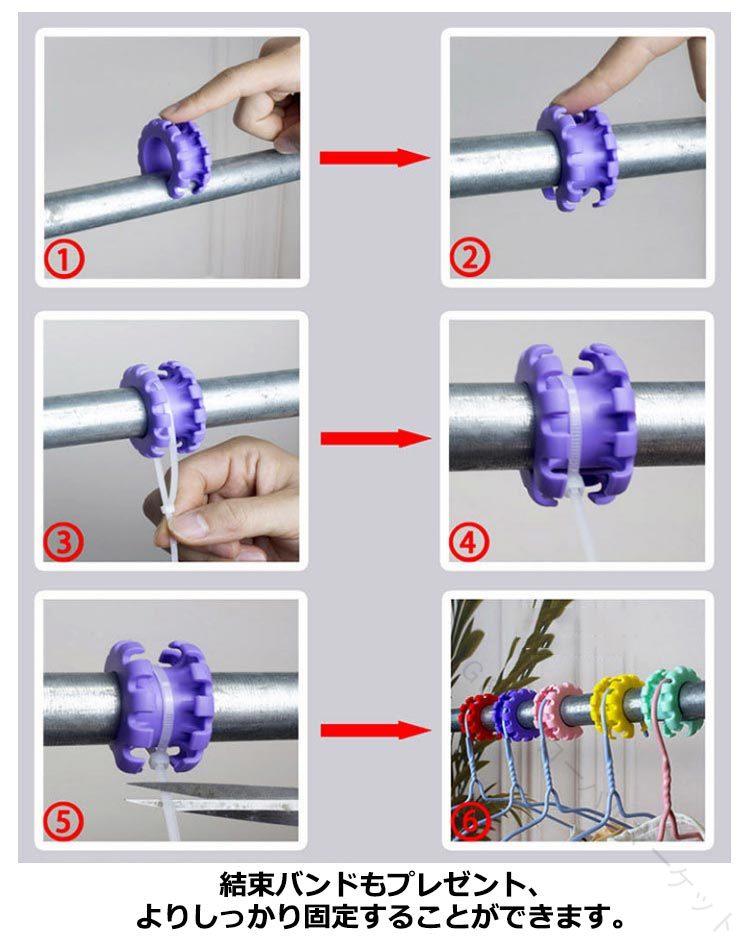 ①
②
③
④
⑤
⑥

結束バンドもプレゼント、
よりしっかり固定することができます。