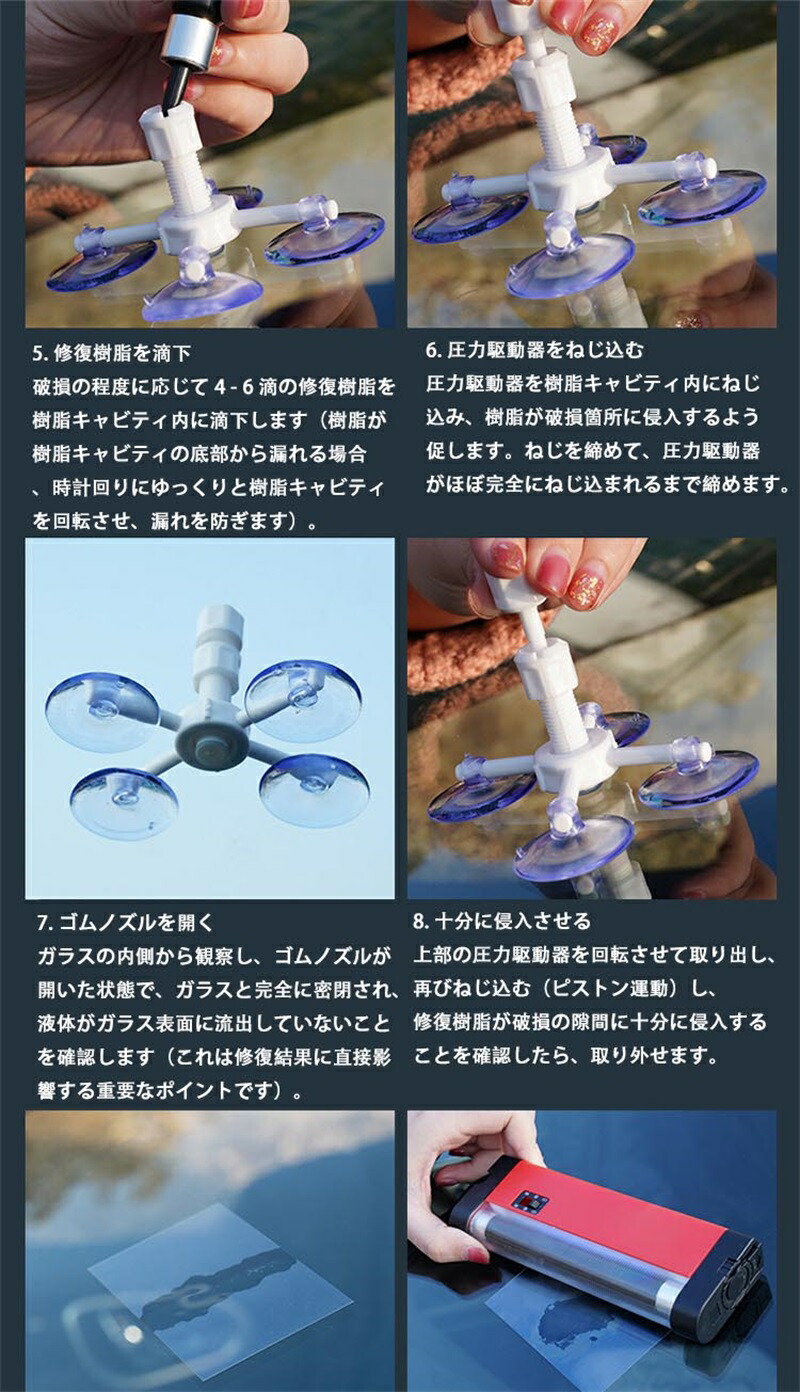 5. 修復樹脂を滴下
破損の程度に応じて 4 - 6 滴の修復樹脂を樹脂キャビティ内に滴下します（樹脂が樹脂キャビティの底部から漏れる場合、時計回りにゆっくりと樹脂キャビティを回転させ、漏れを防ぎます）。

6. 圧力駆動器をねじ込む
圧力駆動器を樹脂キャビティ内にねじ込み、樹脂が破損箇所に侵入するよう促します。ねじを締めて、圧力駆動器がほぼ完全にねじ込まれるまで締めます。

7. ゴムノズルを開く
ガラスの内側から観察し、ゴムノズルが開いた状態で、ガラスと完全に密閉され、液体がガラス表面に流出していないことを確認します（これは修復結果に直接影響する重要なポイントです）。

8. 十分に侵入させる
上部の圧力駆動器を回転させて取り出し、再びねじ込む（ピストン運動）し、修復樹脂が破損の隙間に十分に侵入することを確認したら、取り外せます。