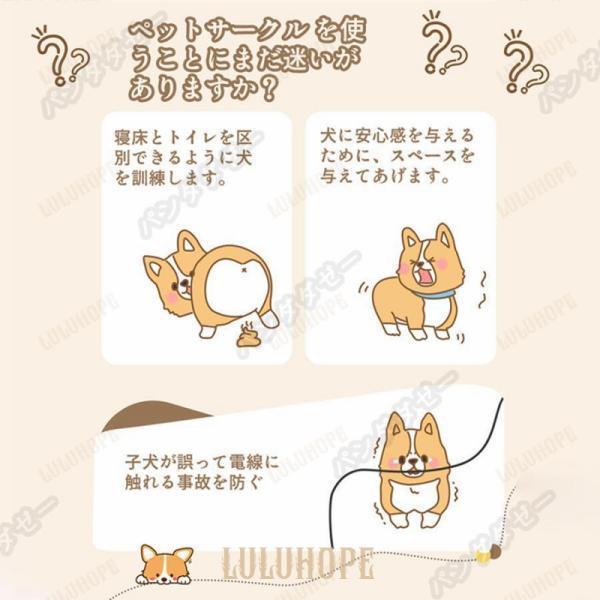 ペットサークルを使うことにまだ迷いがありますか？

寝床とトイレを区別できるように犬を訓練します。

犬に安心感を与えるために、スペースを与えてあげます。

子犬が誤って電線に触れる事故を防ぐ

LULUHOPE