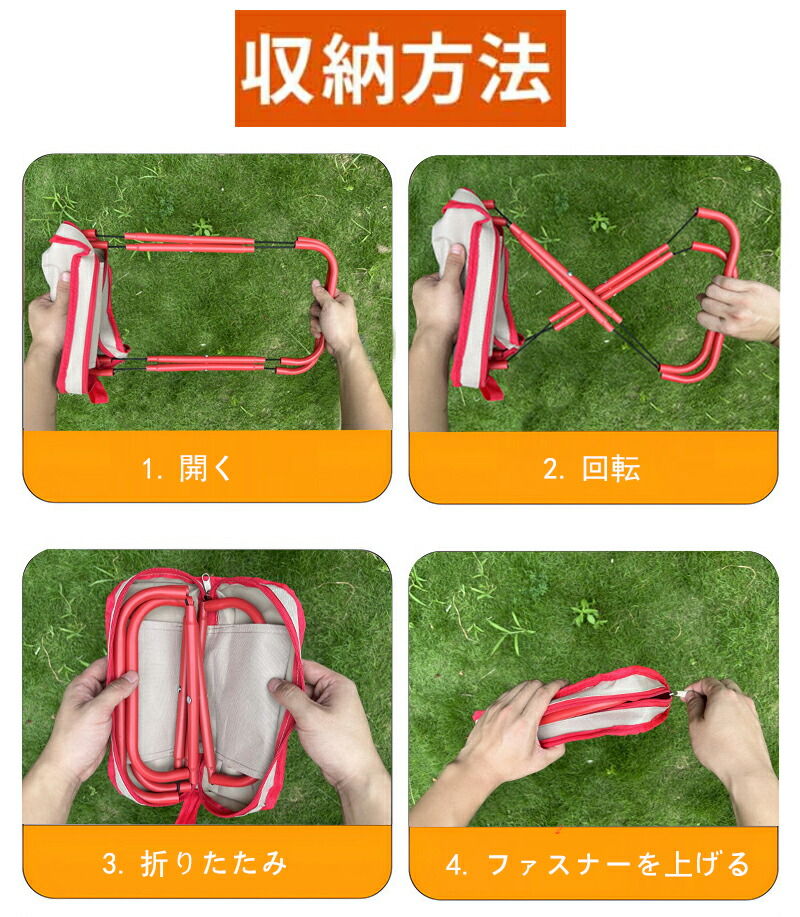 収納方法

1. 開く

2. 回転

3. 折りたたみ

4. ファスナーを上げる