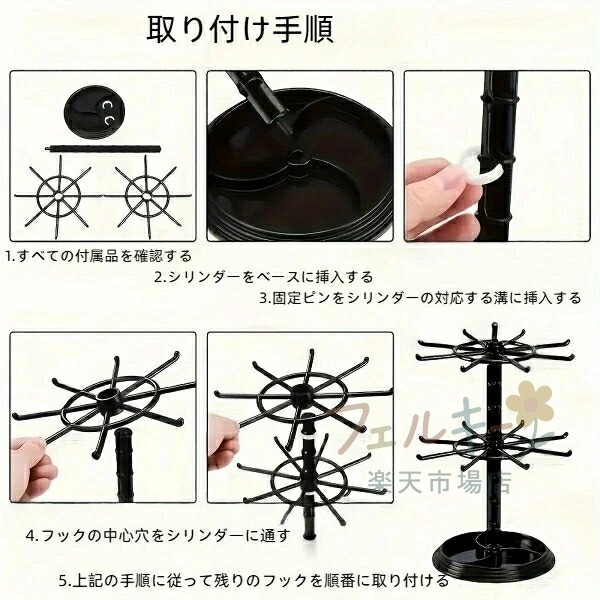 取り付け手順

1.すべての付属品を確認する

2.シリンダーをベースに挿入する

3.固定ピンをシリンダーの対応する溝に挿入する

フェルキー
楽天市場店

4.フックの中心穴をシリンダーに通す

5.上記の手順に従って残りのフックを順番に取り付ける