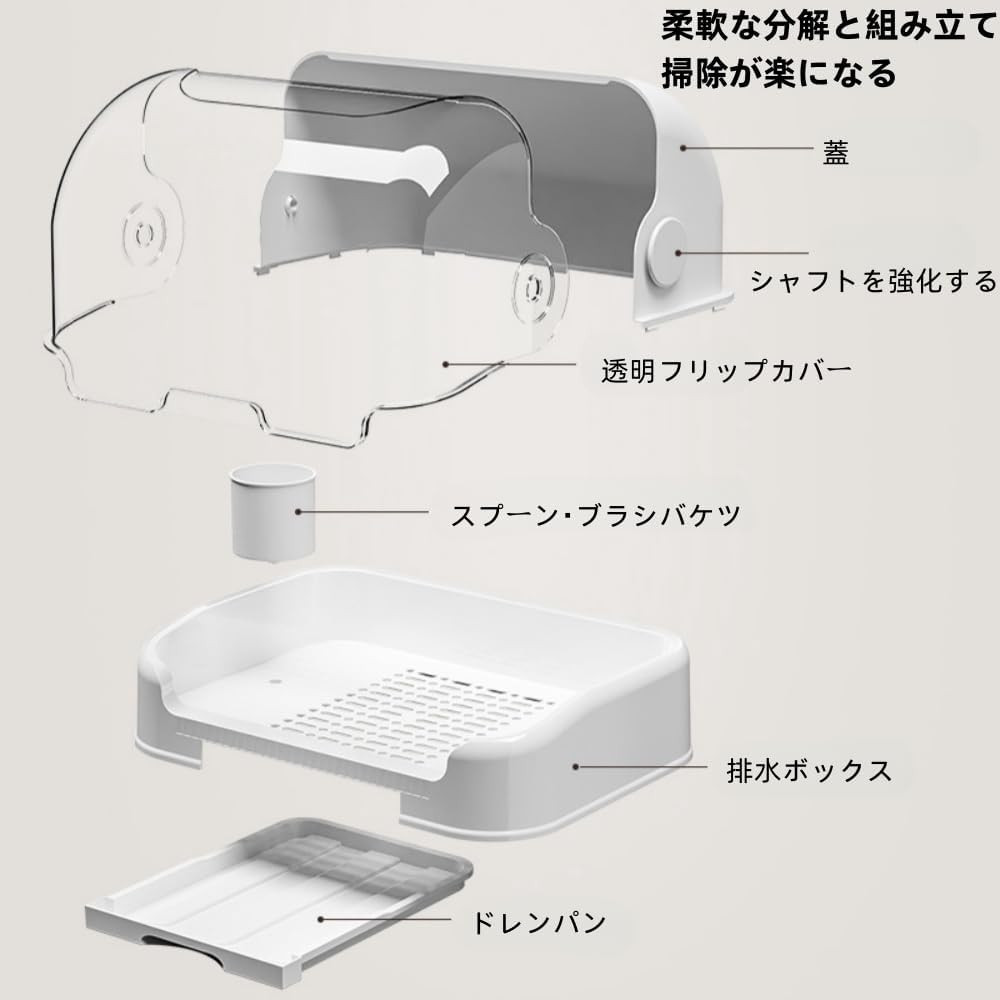 柔軟な分解と組み立て
掃除が楽になる

蓋

シャフトを強化する

透明フリップカバー

スプーン・ブラシバケツ

排水ボックス

ドレンパン