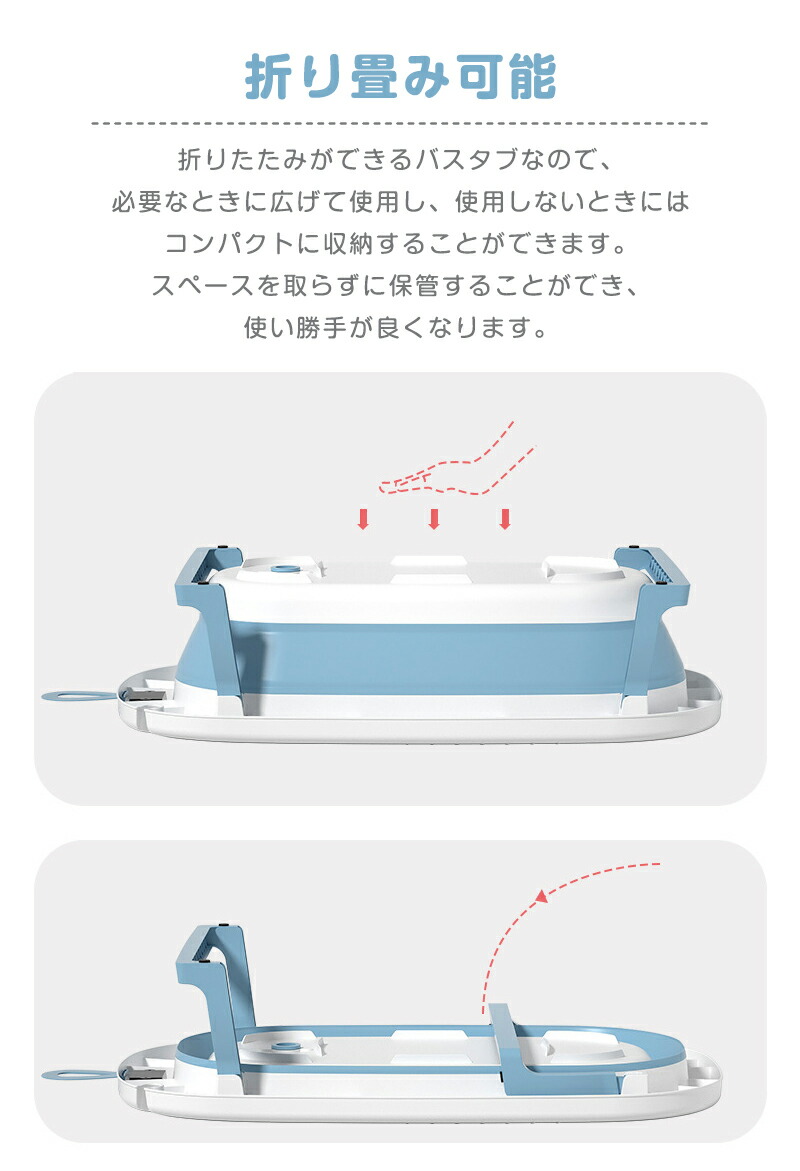 折り畳み可能

折りたたみができるバスタブなので、
必要なときに広げて使用し、使用しないときには
コンパクトに収納することができます。
スペースを取らずに保管することができ、
使い勝手が良くなります。