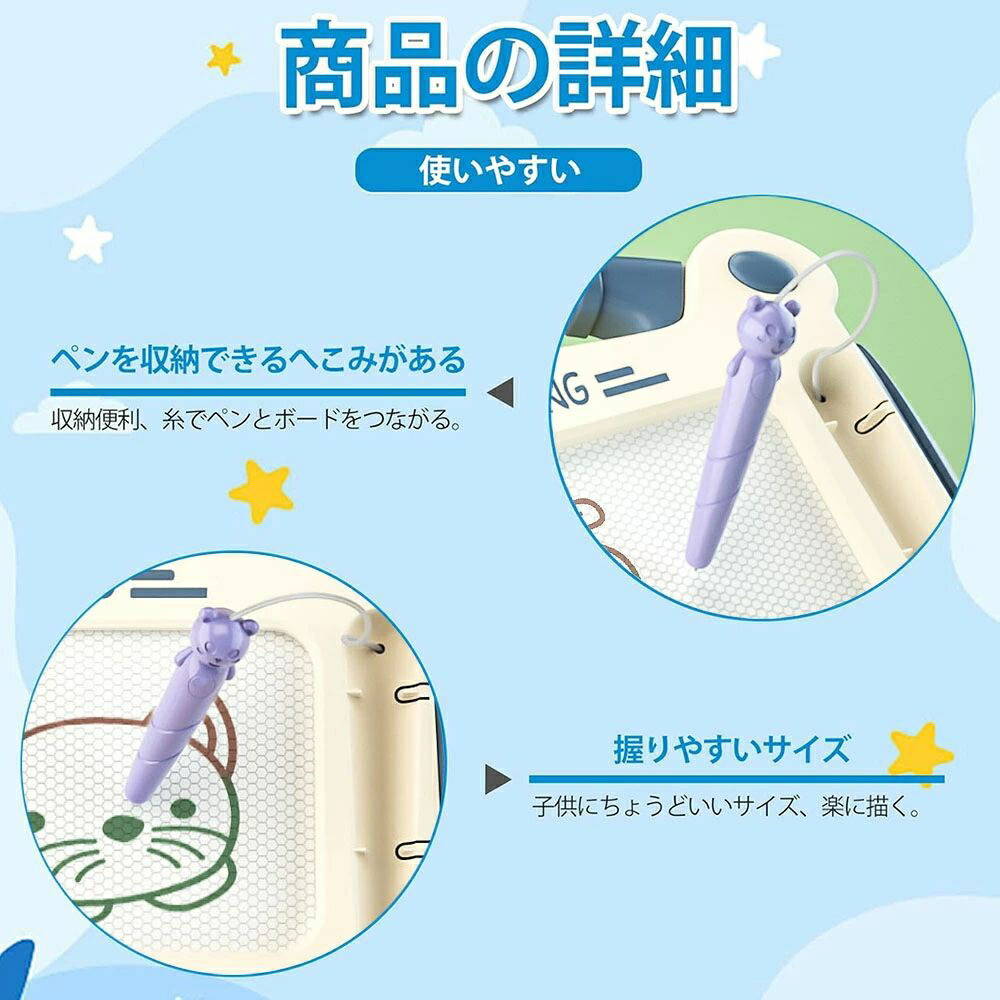 商品の詳細

使いやすい

ペンを収納できるへこみがある

収納便利、糸でペンとボードをつながる。

NG

握りやすいサイズ

子供にちょうどいいサイズ、楽に描く。