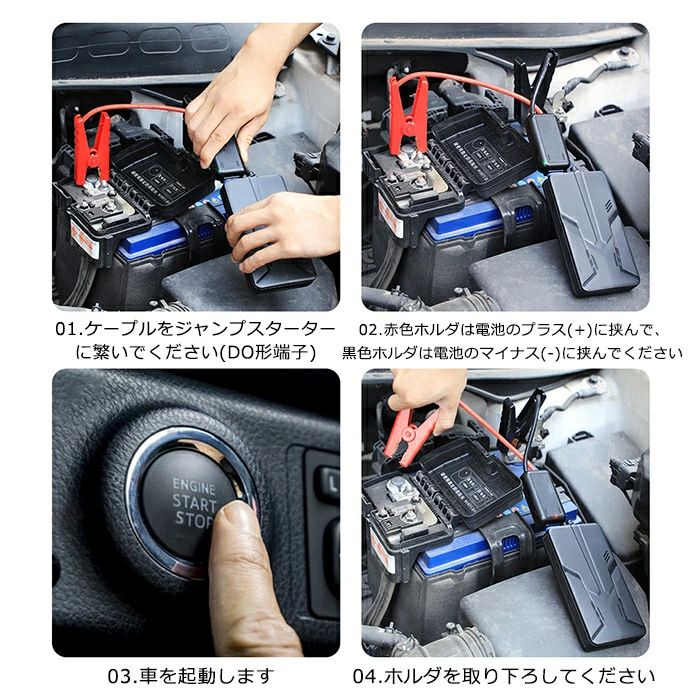 01.ケーブルをジャンプスターターに繋いでください(DO形端子)

02.赤色ホルダは電池のプラス(+)に挟んで、黒色ホルダは電池のマイナス(-)に挟んでください

ENGINE START STOP

03.車を起動します

04.ホルダを取り下ろしてください