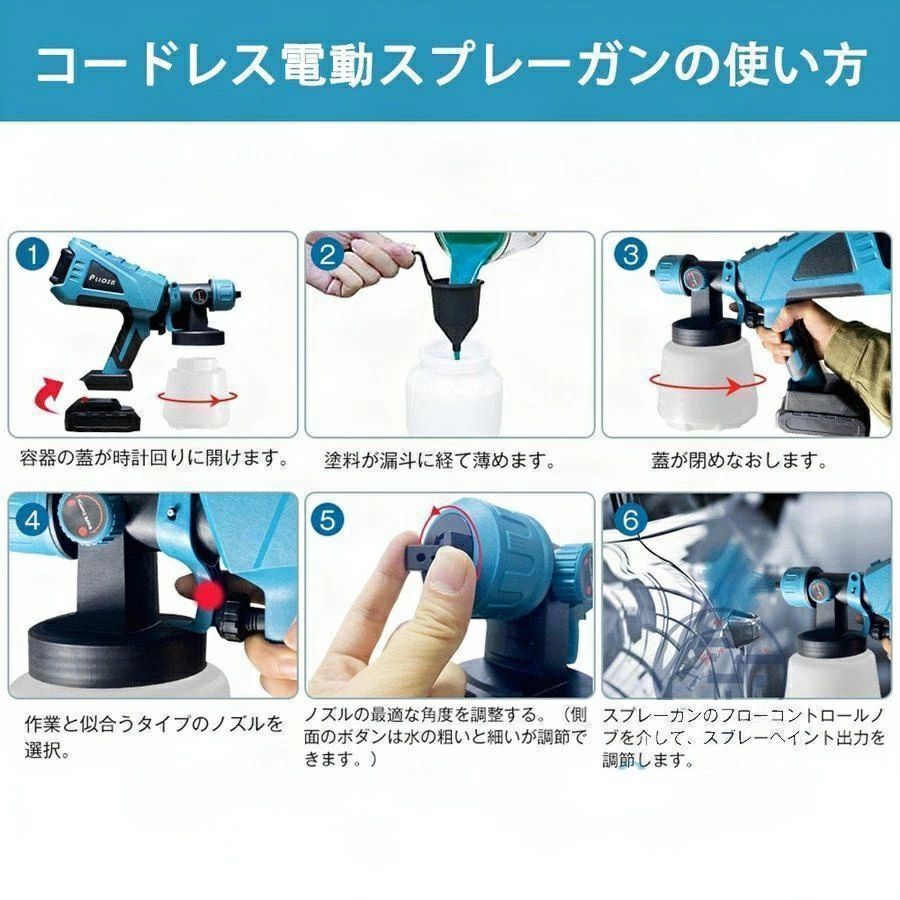 コードレス電動スプレーガンの使い方

1
容器の蓋が時計回りに開けます。

2
塗料が漏斗に経て薄めます。

3
蓋が閉めなおします。

4
作業と似合うタイプのノズルを選択。

5
ノズルの最適な角度を調整する。（側面のボタンは水の粗いと細いが調節できます。）

6
スプレーガンのフローコントロールノブを介して、スプレーペイント出力を調節します。