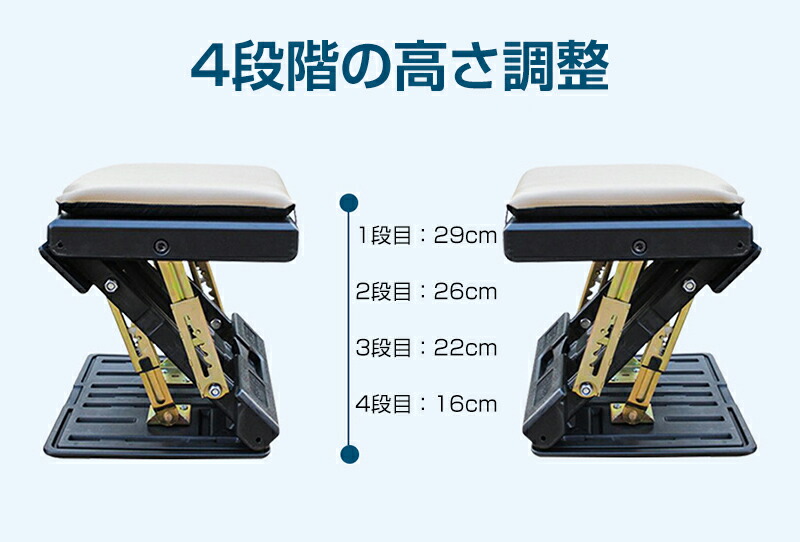 4段階の高さ調整

1段目：29cm

2段目：26cm

3段目：22cm

4段目：16cm