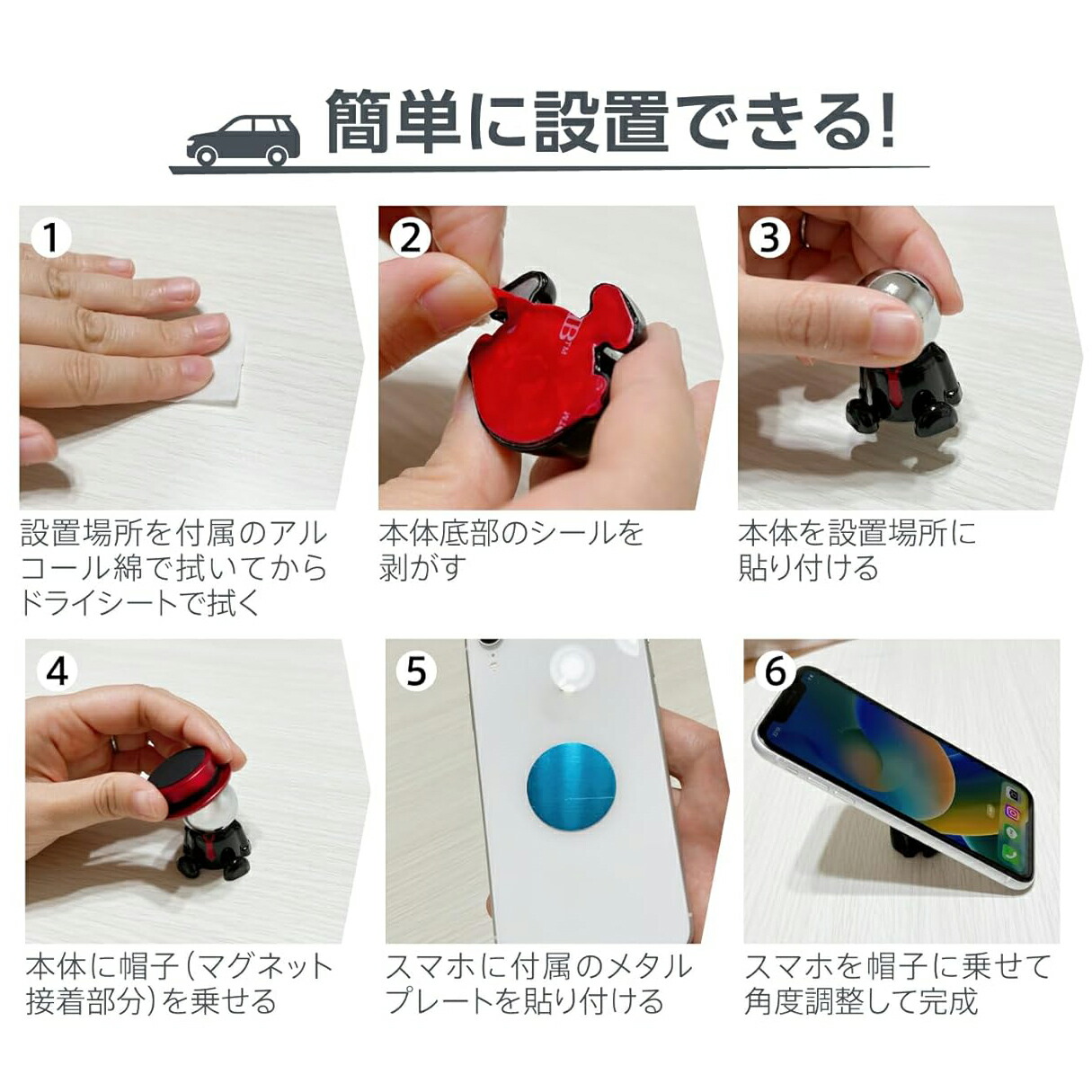 簡単に設置できる!

1
設置場所を付属のアルコール綿で拭いてからドライシートで拭く

2
本体底部のシールを剥がす

3
本体を設置場所に貼り付ける

4
本体に帽子(マグネット接着部分)を乗せる

5
スマホに付属のメタルプレートを貼り付ける

6
スマホを帽子に乗せて角度調整して完成