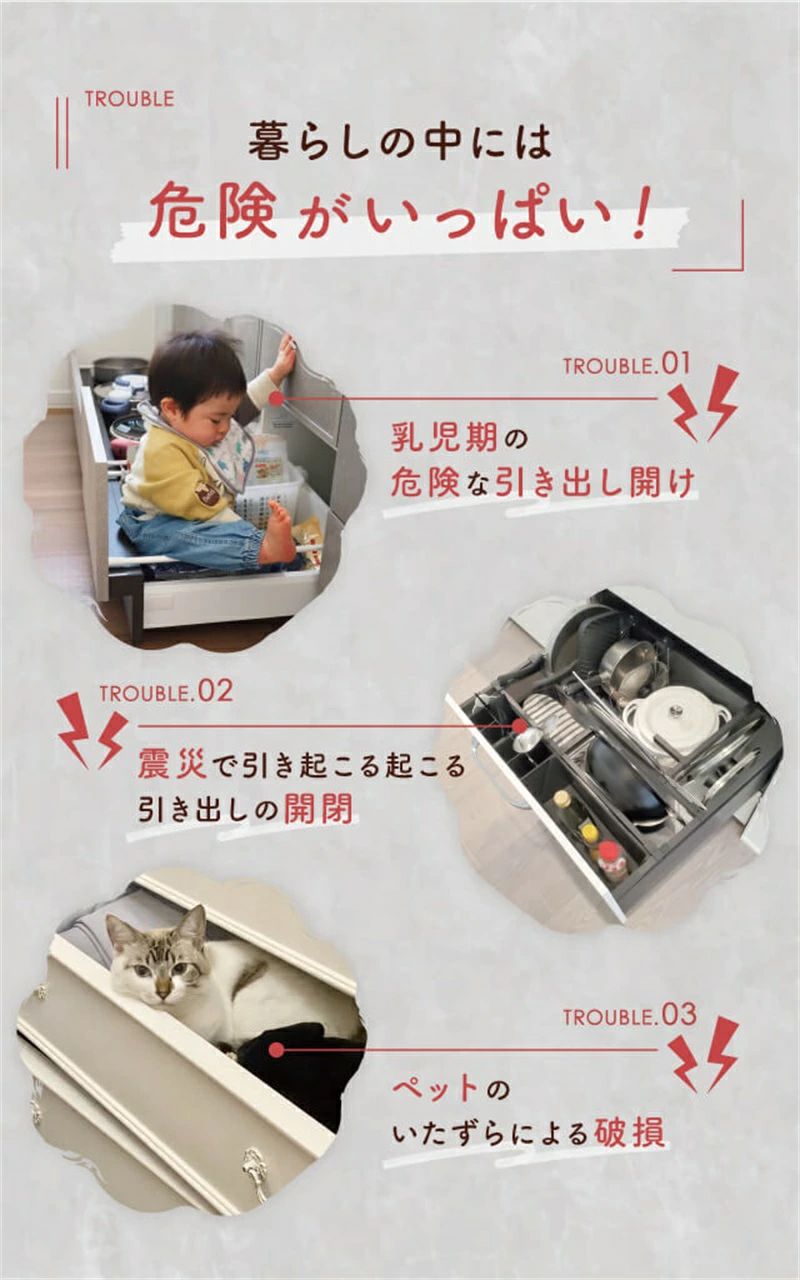 TROUBLE

暮らしの中には
危険がいっぱい！

TROUBLE.01

乳児期の
危険な引き出し開け

TROUBLE.02

震災で引き起こる起こる
引き出しの開閉

TROUBLE.03

ペットの
いたずらによる破損