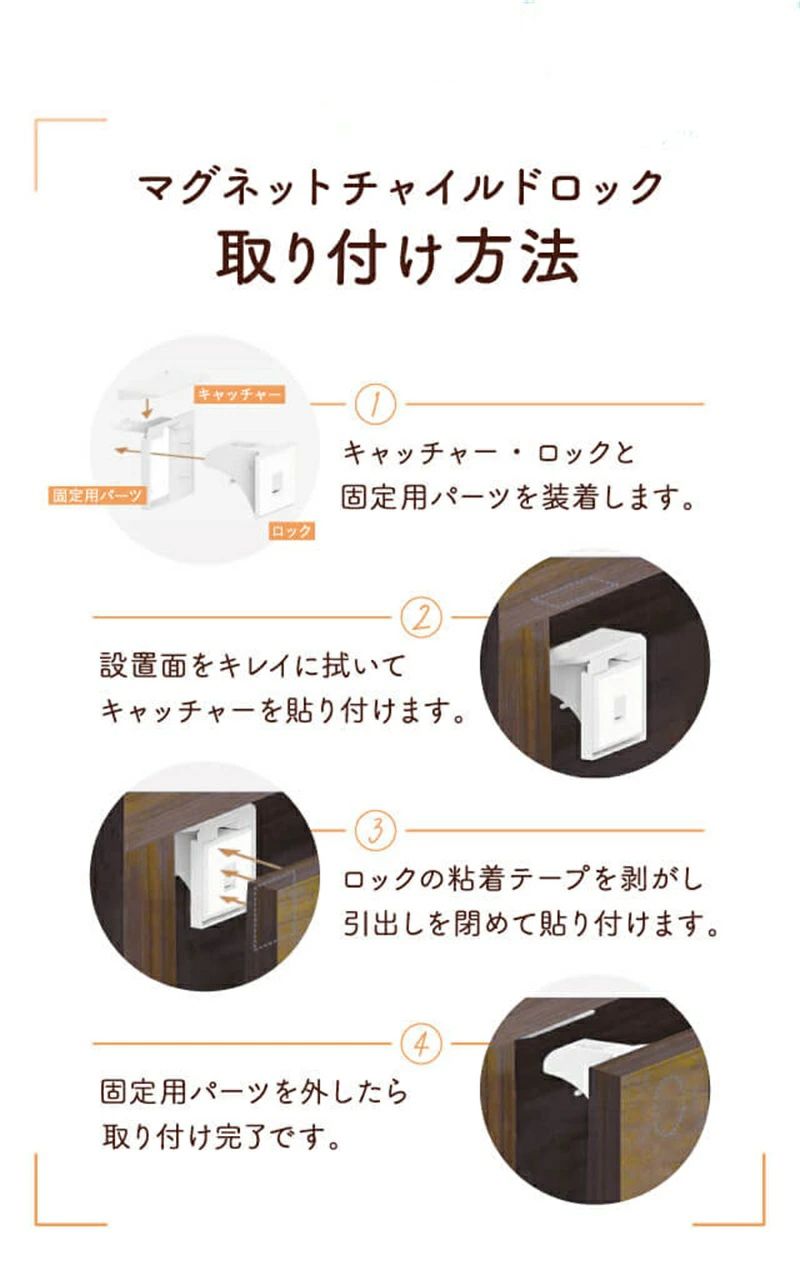 マグネットチャイルドロック
取り付け方法

キャッチャー
固定用パーツ
ロック

1
キャッチャー・ロックと固定用パーツを装着します。

2
設置面をキレイに拭いてキャッチャーを貼り付けます。

3
ロックの粘着テープを剥がし引出しを閉めて貼り付けます。

4
固定用パーツを外したら取り付け完了です。