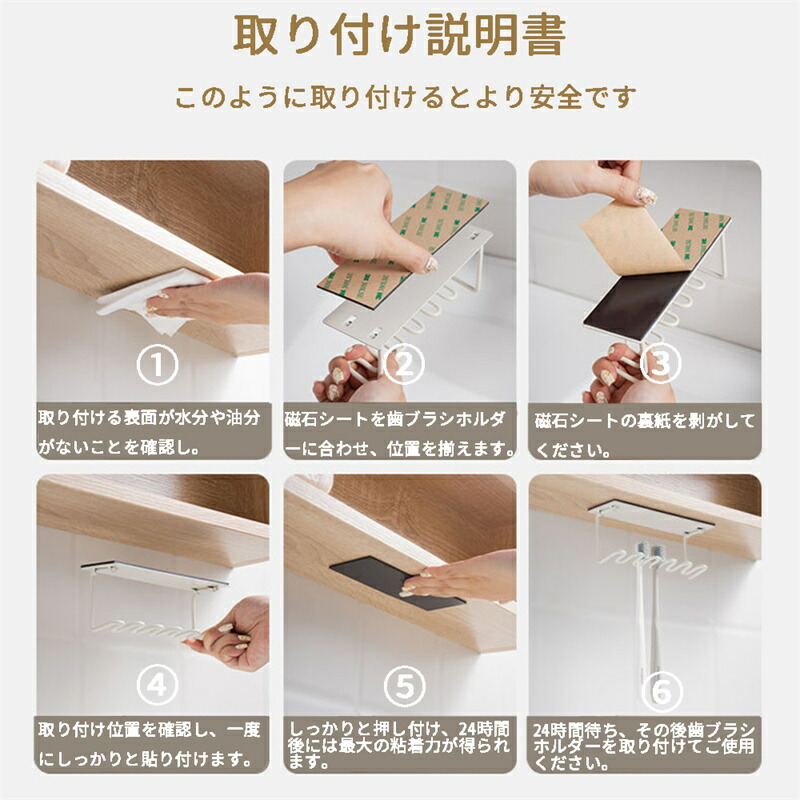 取り付け説明書

このように取り付けるとより安全です

①

取り付ける表面が水分や油分がないことを確認し。

②

磁石シートを歯ブラシホルダーに合わせ、位置を揃えます。

③

磁石シートの裏紙を剥がしてください。

④

取り付け位置を確認し、一度にしっかりと貼り付けます。

⑤

しっかりと押し付け、24時間後には最大の粘着力が得られます。

⑥

24時間待ち、その後歯ブラシホルダーを取り付けてご使用ください。