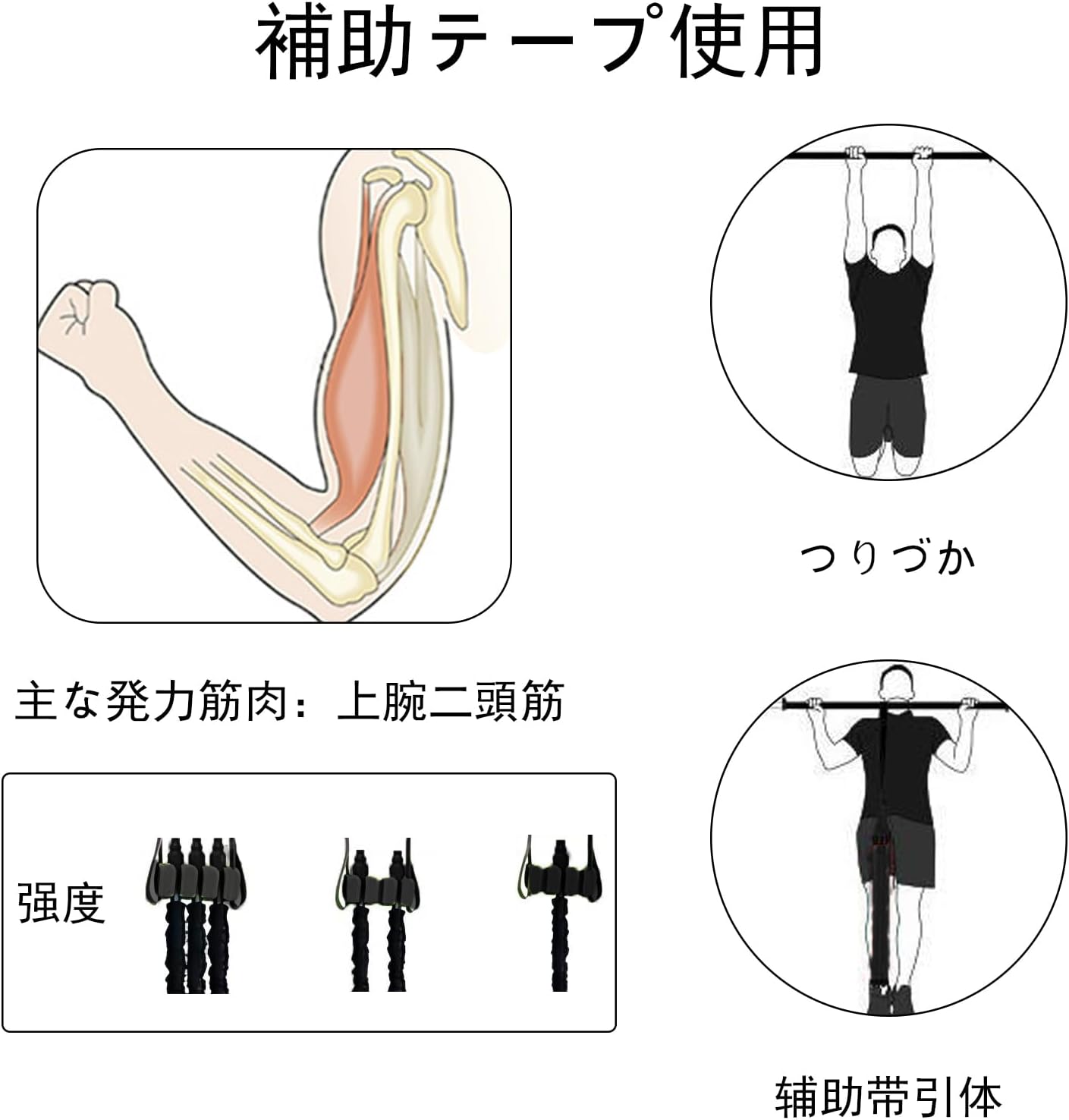 補助テープ使用

つりづか

主な発力筋肉：上腕二頭筋

强度

辅助带引体