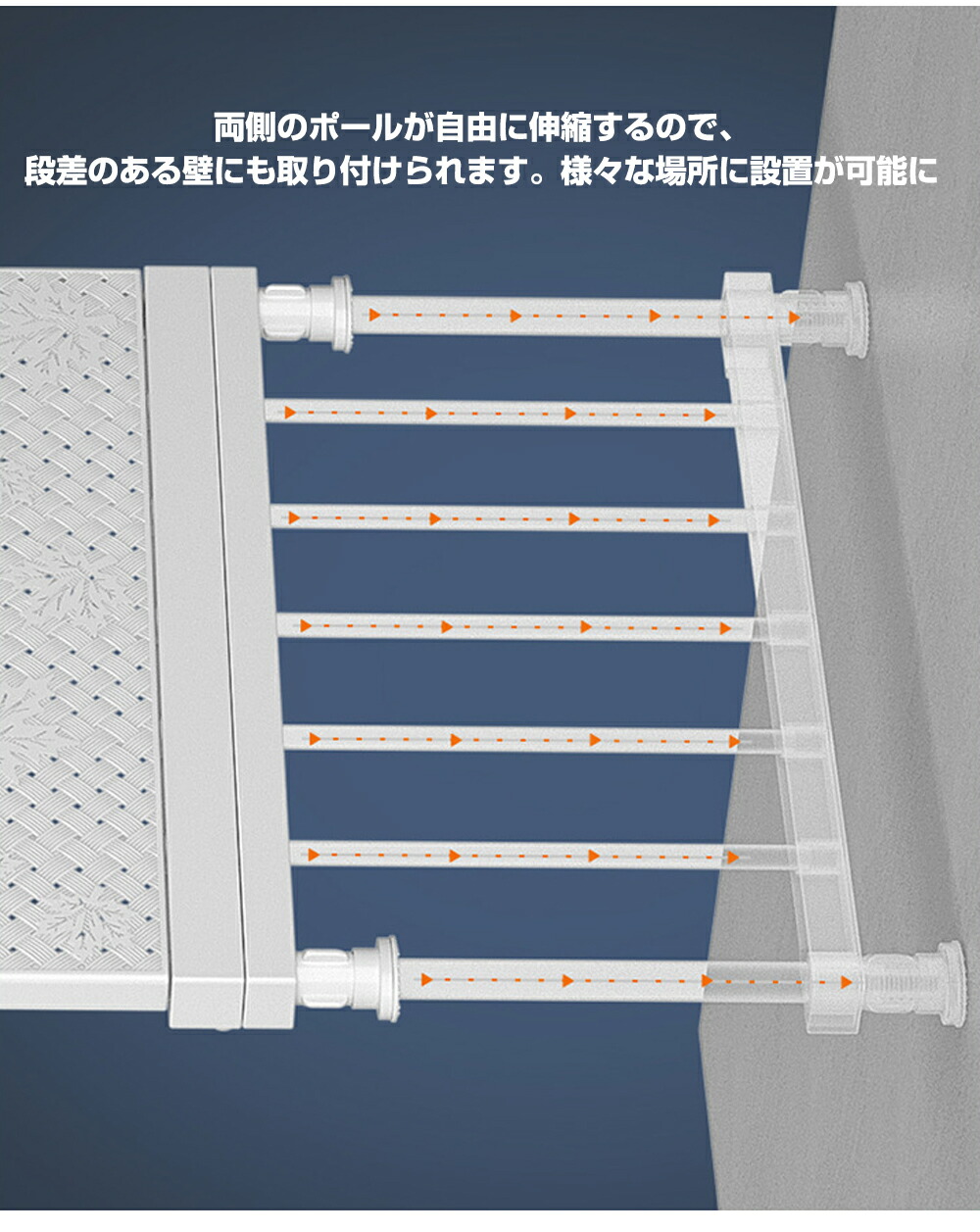 両側のポールが自由に伸縮するので、
段差のある壁にも取り付けられます。様々な場所に設置が可能に