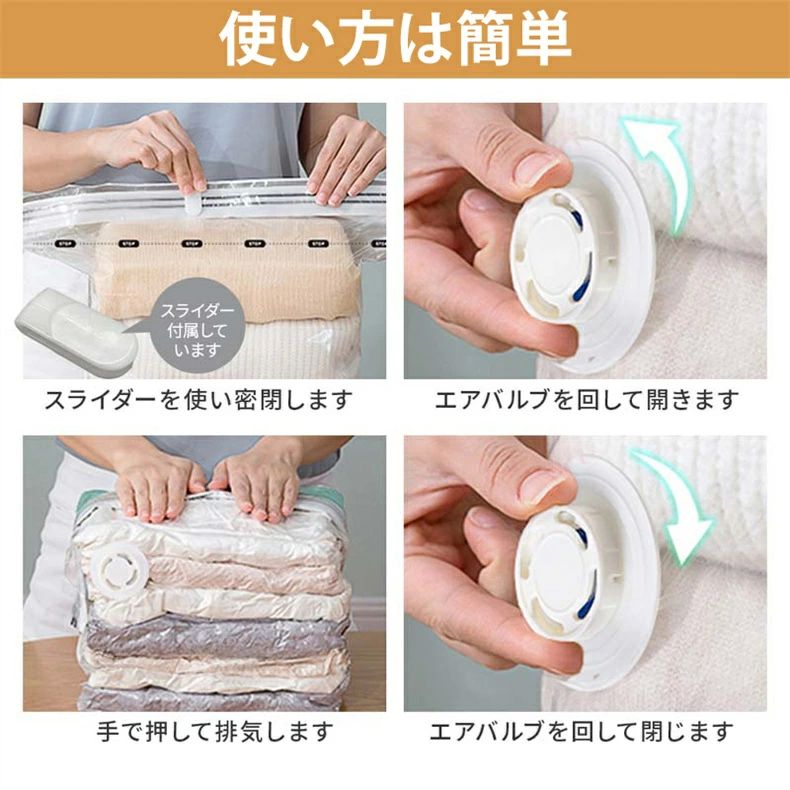 使い方は簡単

STOP STOP STOP STOP STOP STOP

スライダー付属しています

スライダーを使い密閉します

エアバルブを回して開きます

手で押して排気します

エアバルブを回して閉じます