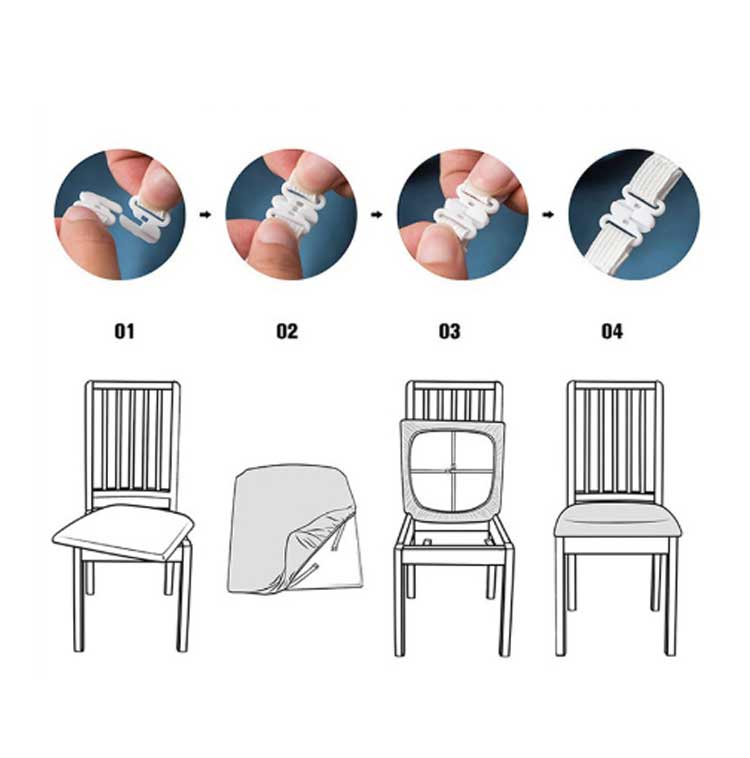 01

02

03

04