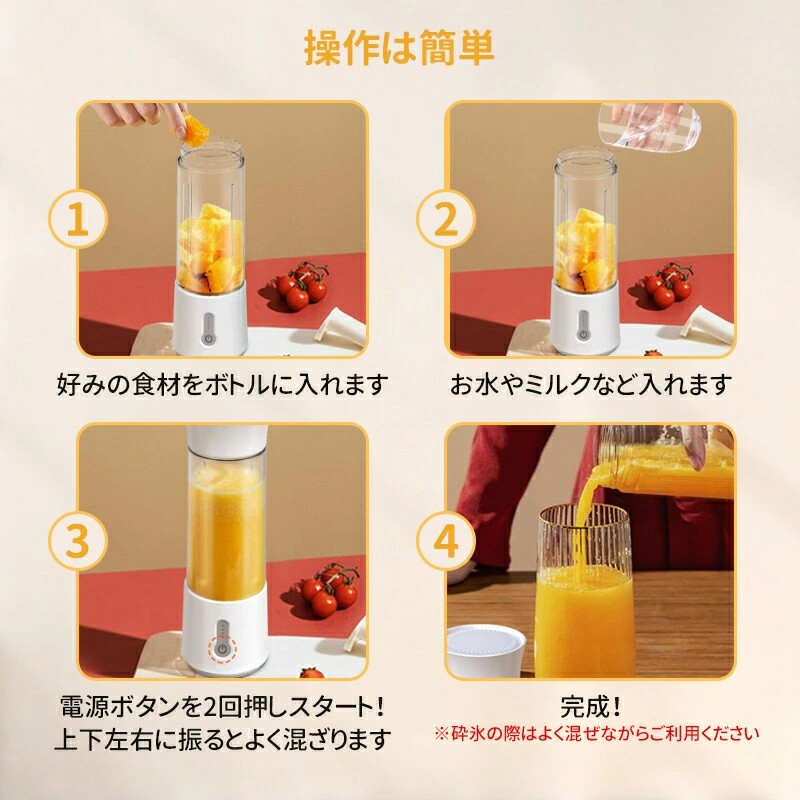 操作は簡単

1

好みの食材をボトルに入れます

2

お水やミルクなど入れます

3

電源ボタンを2回押しスタート！
上下左右に振るとよく混ざります

4

完成！
※砕氷の際はよく混ぜながらご利用ください