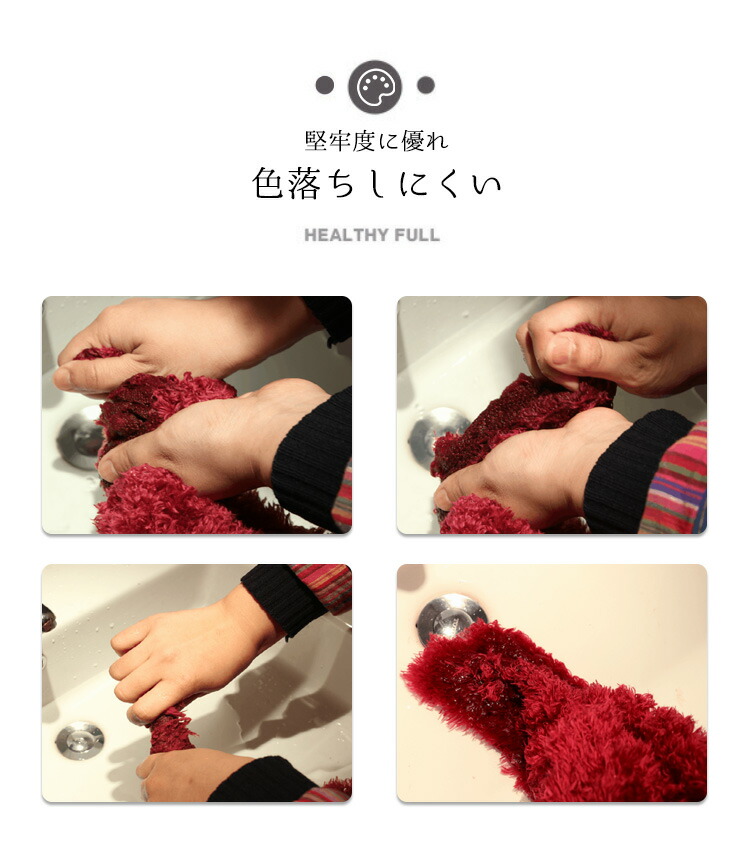 堅牢度に優れ
色落ちしにくい

HEALTHY FULL