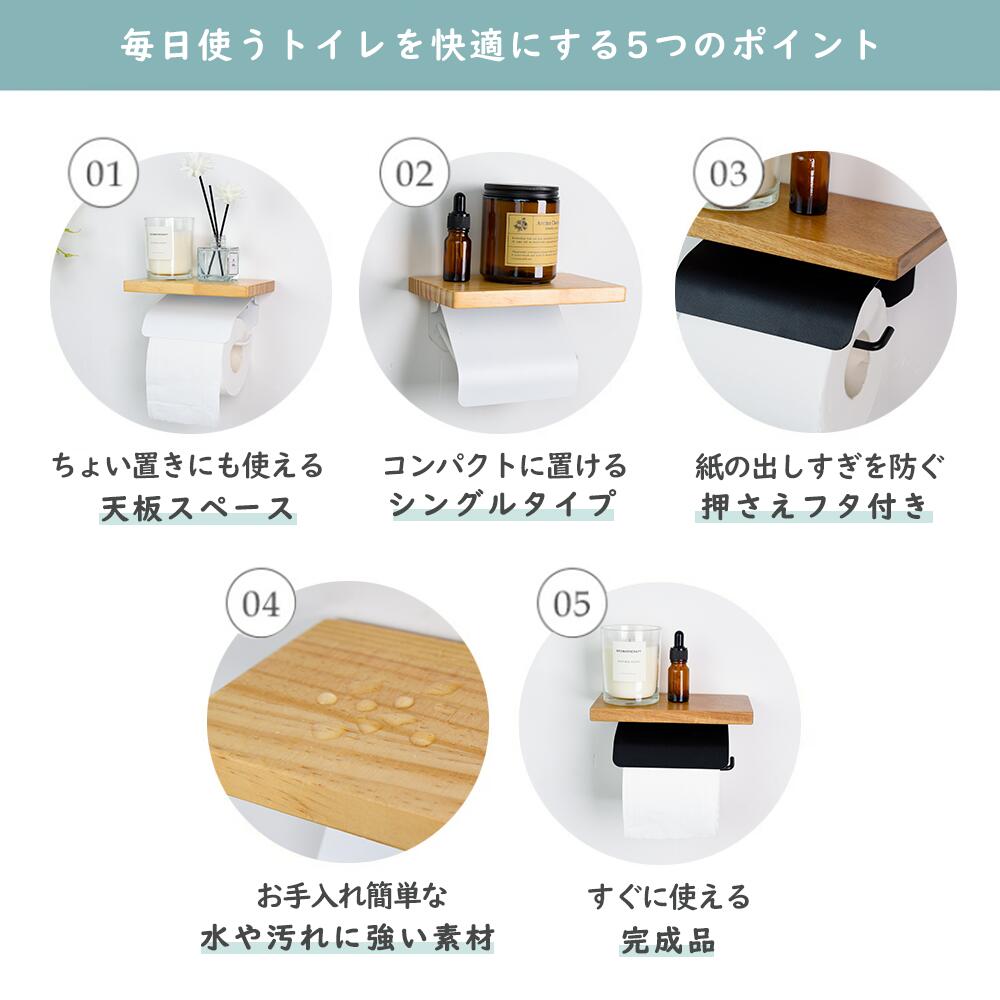 毎日使うトイレを快適にする5つのポイント

01

ちょい置きにも使える
天板スペース

02

コンパクトに置ける
シングルタイプ

03

紙の出しすぎを防ぐ
押さえフタ付き

04

お手入れ簡単な
水や汚れに強い素材

05

すぐに使える
完成品