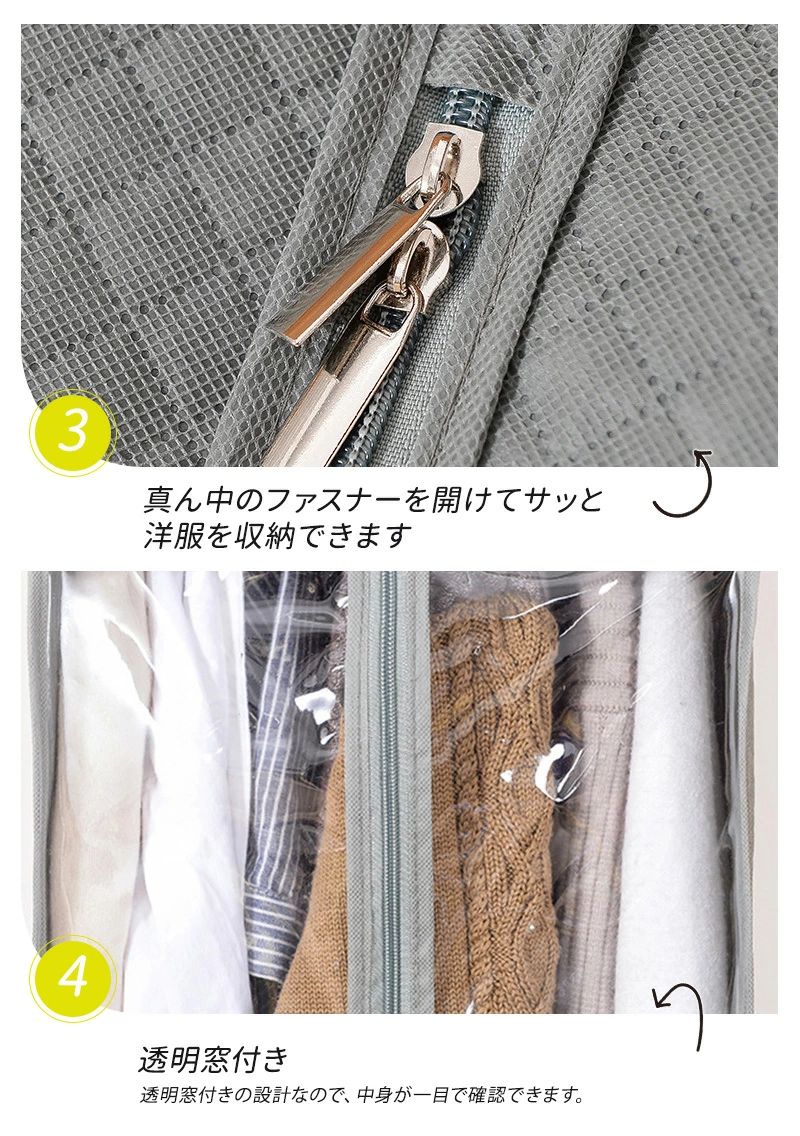 3

真ん中のファスナーを開けてサッと洋服を収納できます

4

透明窓付き

透明窓付きの設計なので、中身が一目で確認できます。