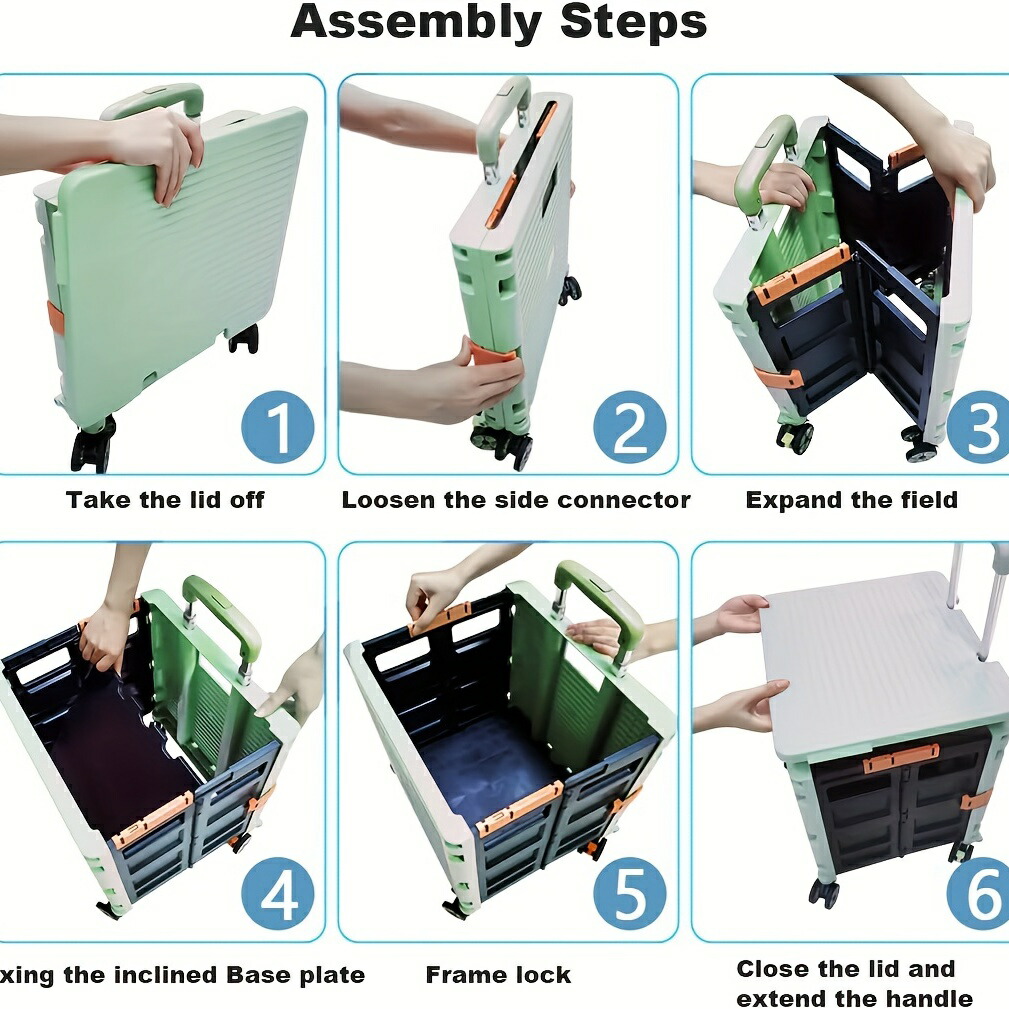 Assembly Steps

1

Take the lid off

2

Loosen the side connector

3

Expand the field

4

xing the inclined Base plate

5

Frame lock

6

Close the lid and extend the handle