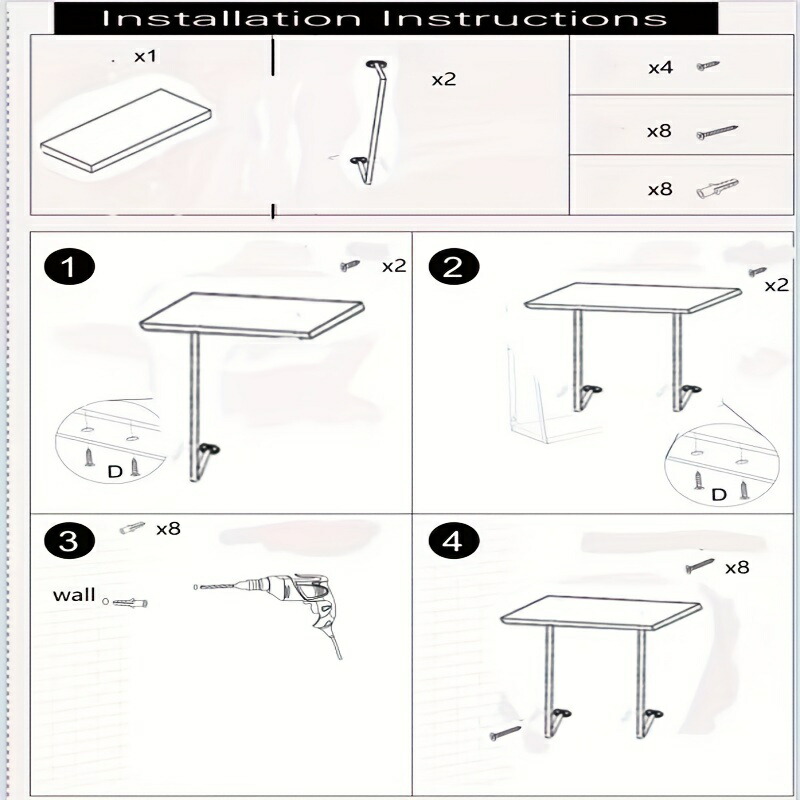 Installation Instructions

x1

x2

x4

x8

x8

1

x2

D

2

x2

D

3

x8

wall

4

x8