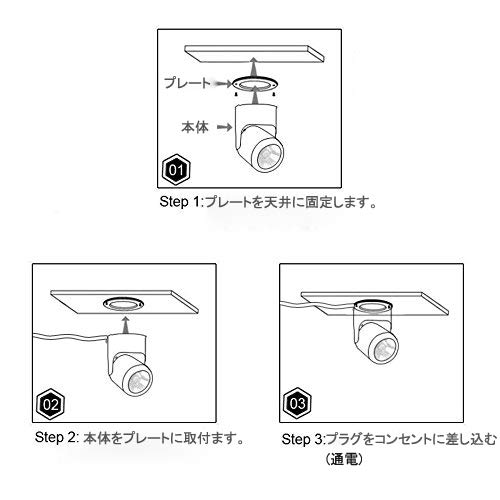 プレート

本体

01

Step 1:プレートを天井に固定します。

02

Step 2: 本体をプレートに取付ます。

03

Step 3:プラグをコンセントに差し込む
（通電）