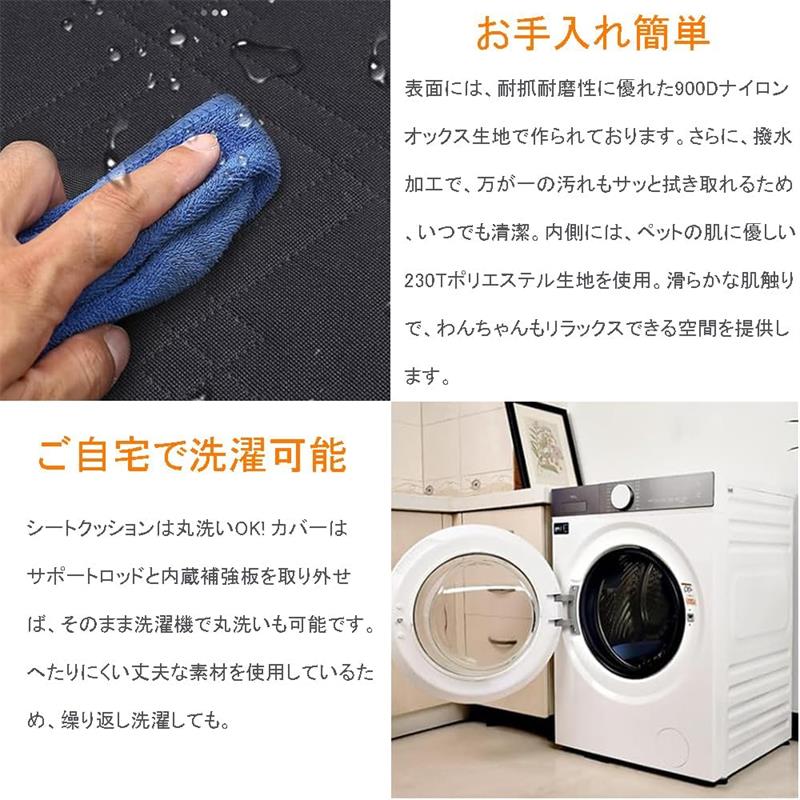 お手入れ簡単

表面には、耐抓耐磨性に優れた900Dナイロンオックス生地で作られております。さらに、撥水加工で、万が一の汚れもサッと拭き取れるため、いつでも清潔。内側には、ペットの肌に優しい230Tポリエステル生地を使用。滑らかな肌触りで、わんちゃんもリラックスできる空間を提供します。

ご自宅で洗濯可能

シートクッションは丸洗いOK! カバーはサポートロッドと内蔵補強板を取り外せば、そのまま洗濯機で丸洗いも可能です。へたりにくい丈夫な素材を使用しているため、繰り返し洗濯しても。