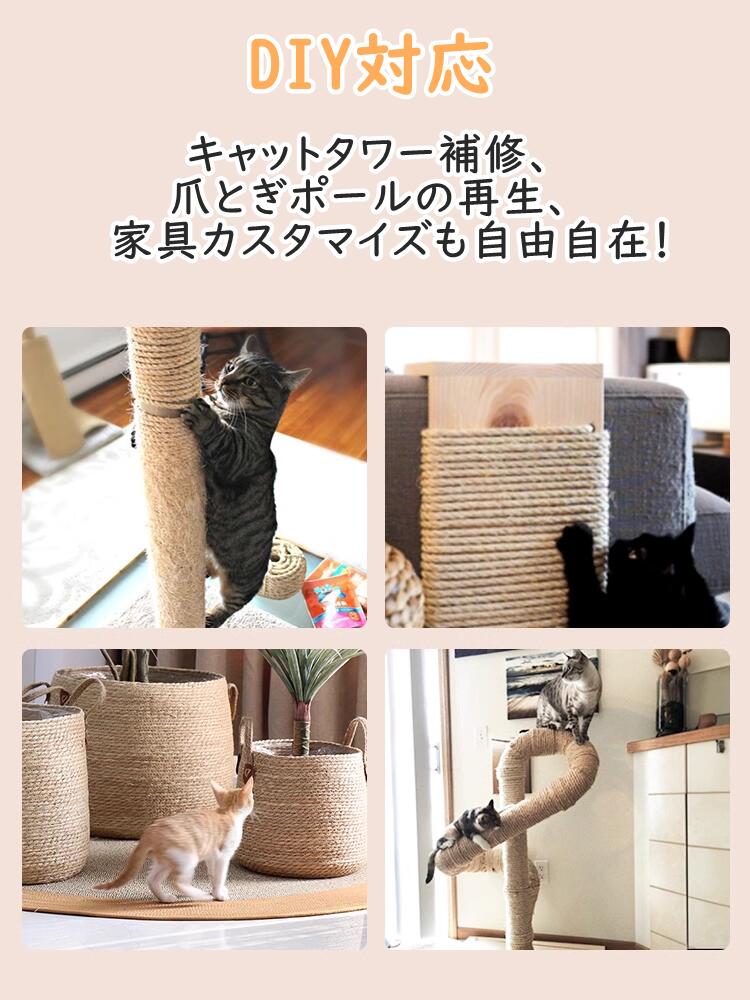 DIY対応

キャットタワー補修、
爪とぎポールの再生、
家具カスタマイズも自由自在！