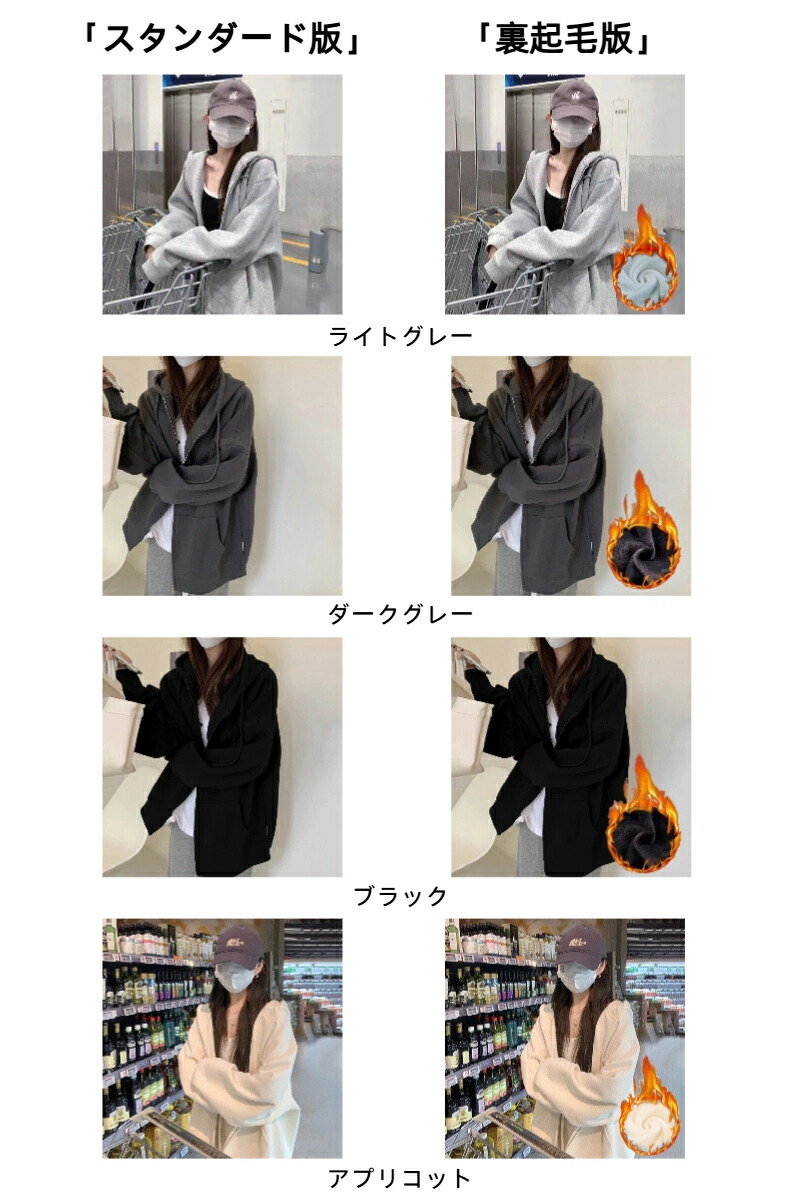 「スタンダード版」

「裏起毛版」

ライトグレー

ダークグレー

ブラック

アプリコット