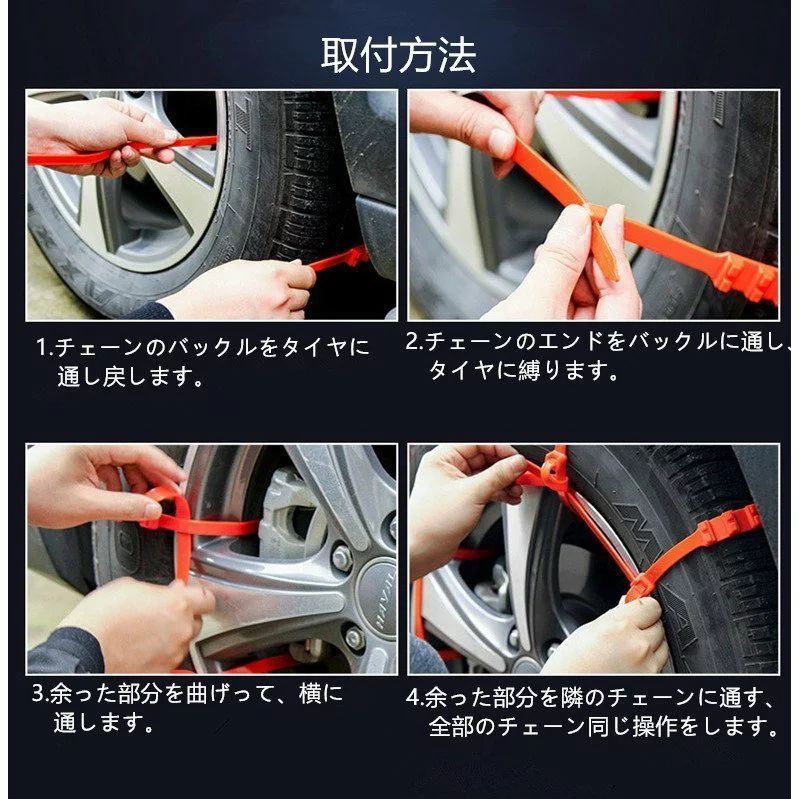 取付方法

1.チェーンのバックルをタイヤに通し戻します。

2.チェーンのエンドをバックルに通し、タイヤに縛ります。

3.余った部分を曲げって、横に通します。

4.余った部分を隣のチェーンに通す、全部のチェーン同じ操作をします。