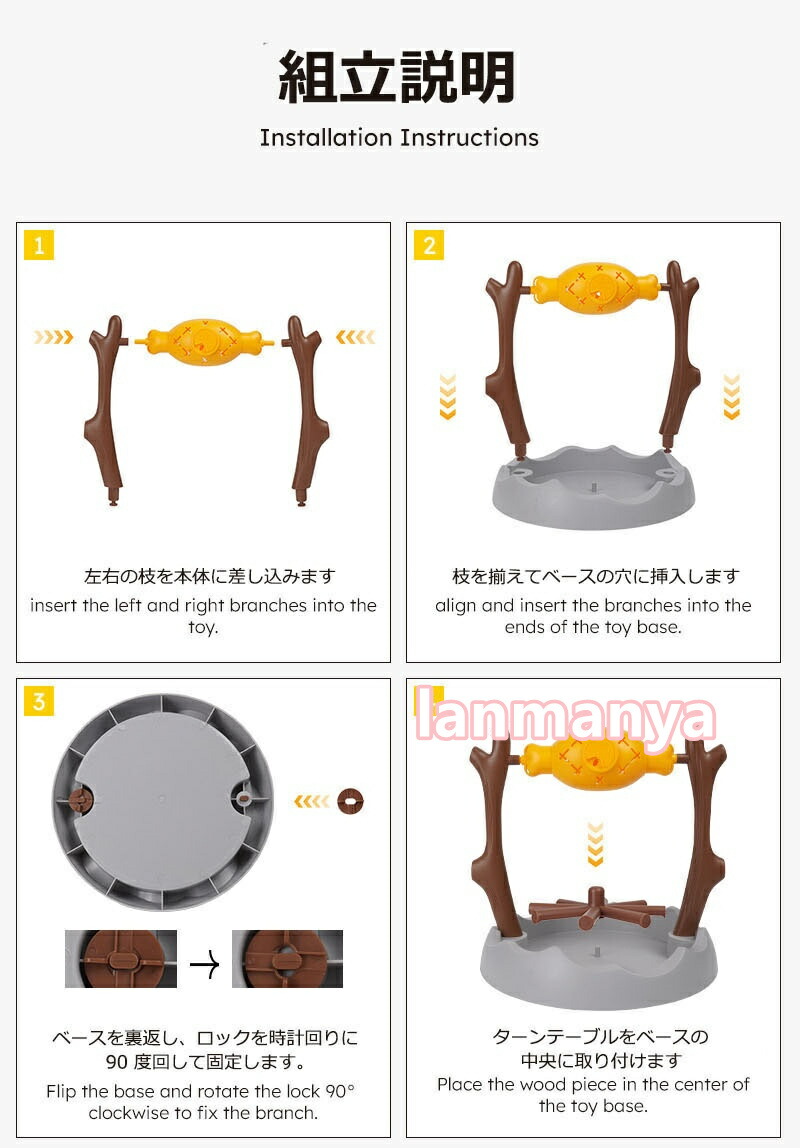 組立説明

Installation Instructions

1

左右の枝を本体に差し込みます
insert the left and right branches into the toy.

2

枝を揃えてベースの穴に挿入します
align and insert the branches into the ends of the toy base.

3

ベースを裏返し、ロックを時計回りに 90 度回して固定します。
Flip the base and rotate the lock 90° clockwise to fix the branch.

lanmanya

ターンテーブルをベースの中央に取り付けます
Place the wood piece in the center of the toy base.