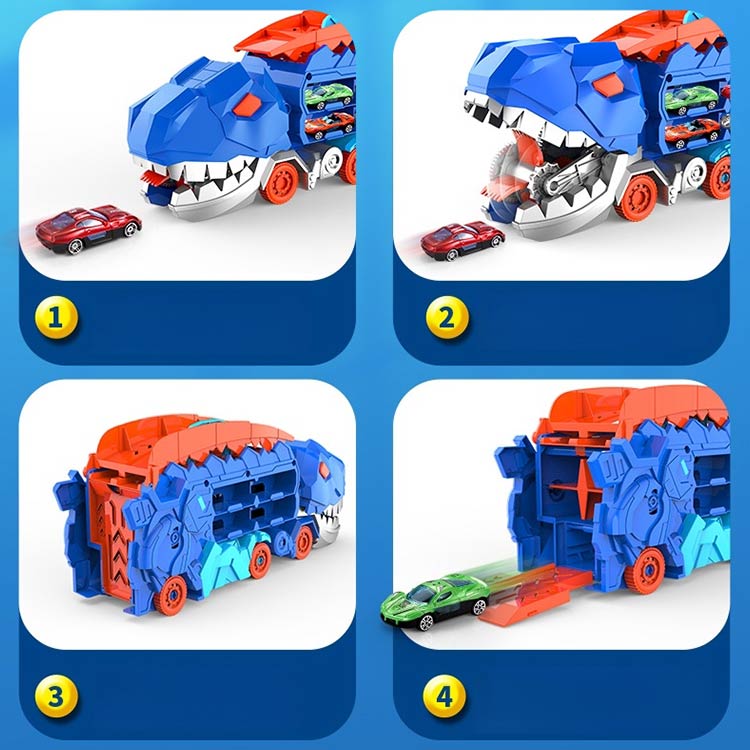 1

2

3

4