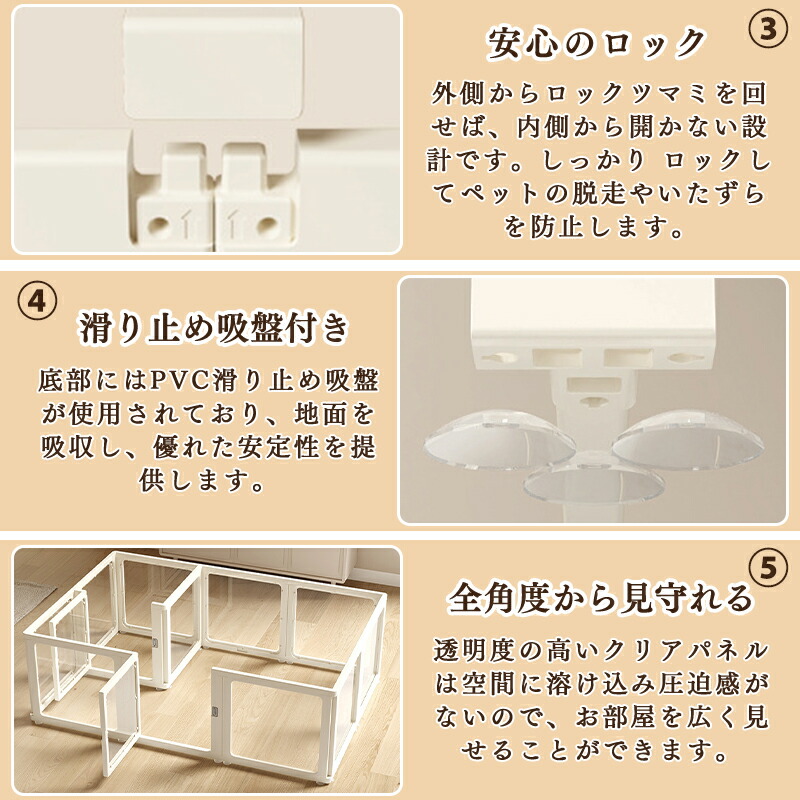 ③

安心のロック

外側からロックツマミを回せば、内側から開かない設計です。しっかり ロックしてペットの脱走やいたずらを防止します。

④

滑り止め吸盤付き

底部にはPVC滑り止め吸盤が使用されており、地面を吸収し、優れた安定性を提供します。

⑤

全角度から見守れる

透明度の高いクリアパネルは空間に溶け込み圧迫感がないので、お部屋を広く見せることができます。