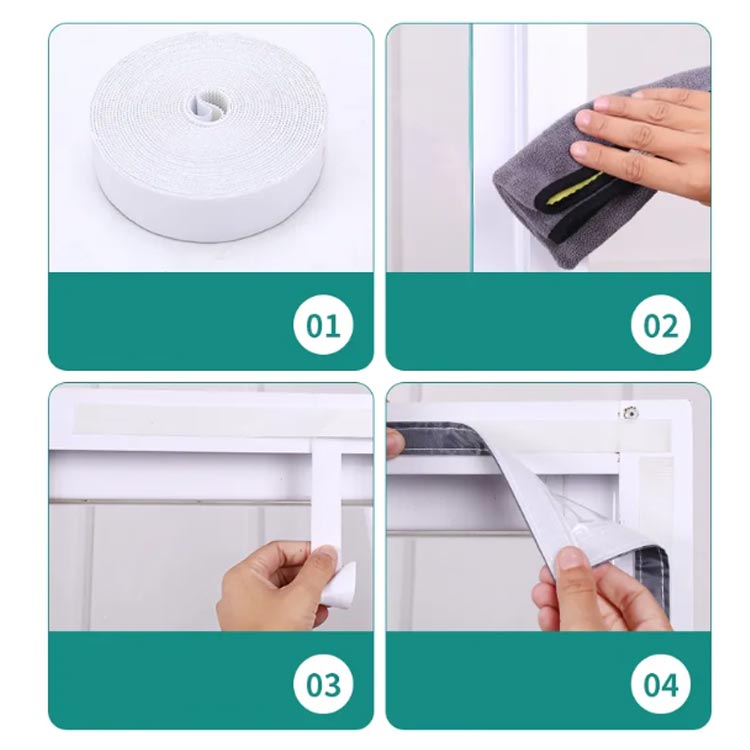 01

02

03

04