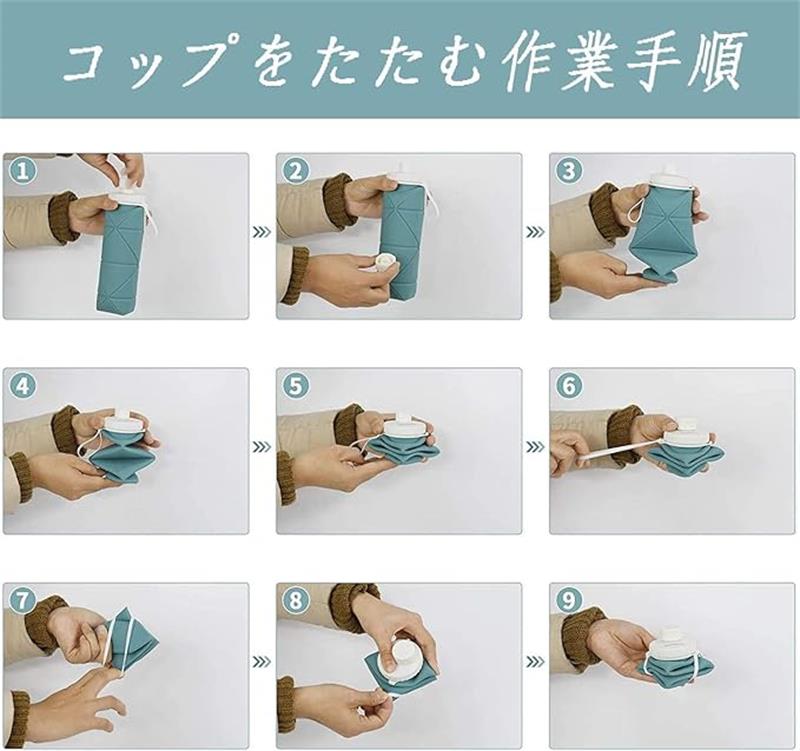 コップをたたむ作業手順

1

2

3

4

5

6

7

8

9