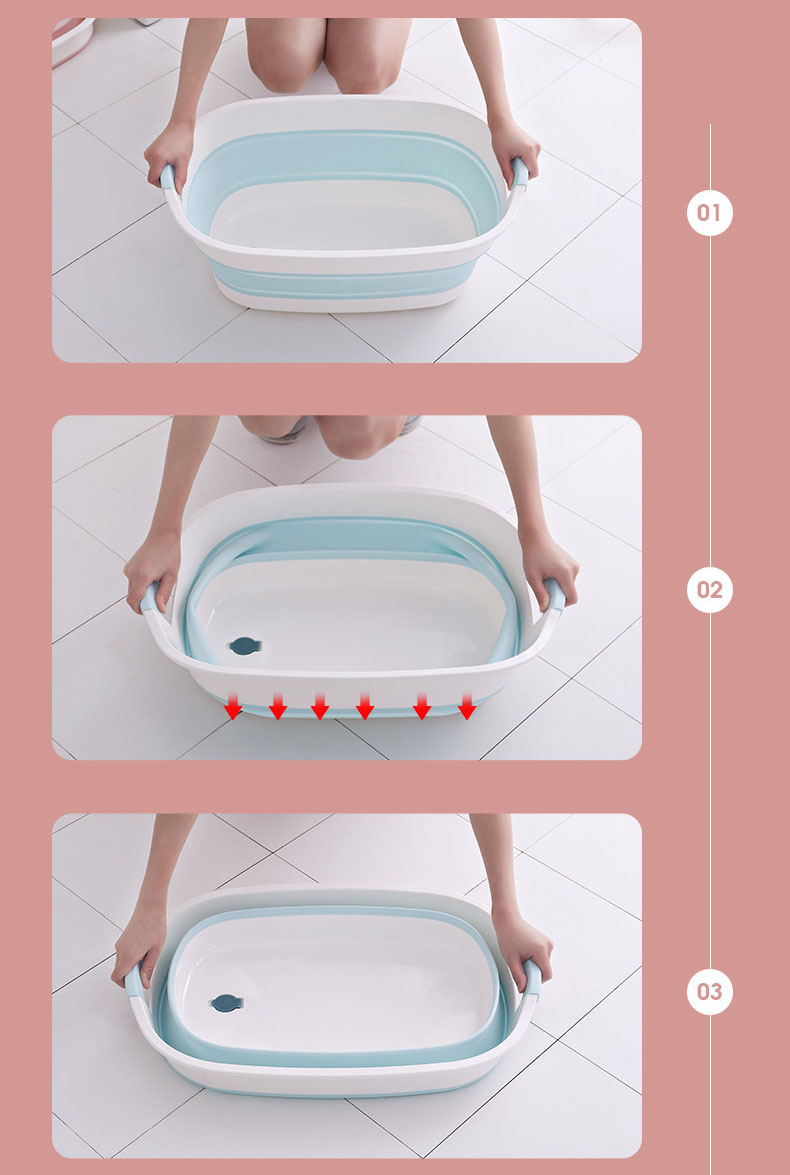 01

02

03