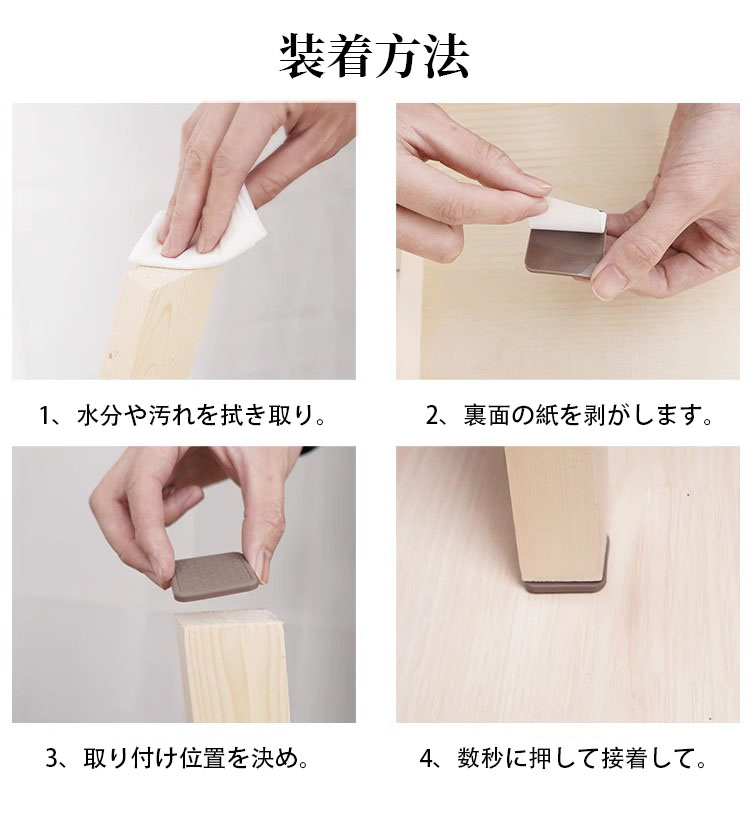 装着方法

1、水分や汚れを拭き取り。

2、裏面の紙を剥がします。

3、取り付け位置を決め。

4、数秒に押して接着して。