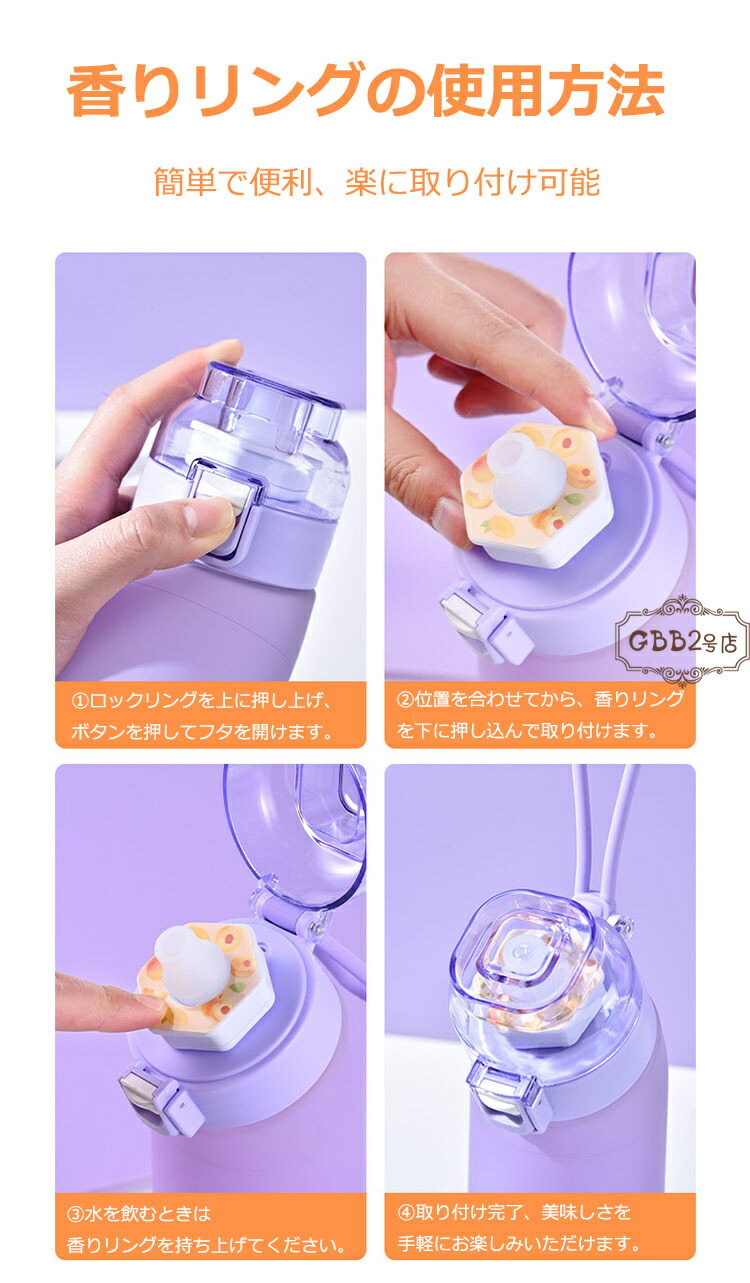 香りリングの使用方法

簡単で便利、楽に取り付け可能

GBB2号店

①ロックリングを上に押し上げ、ボタンを押してフタを開けます。

②位置を合わせてから、香りリングを下に押し込んで取り付けます。

③水を飲むときは香りリングを持ち上げてください。

④取り付け完了、美味しさを手軽にお楽しみいただけます。