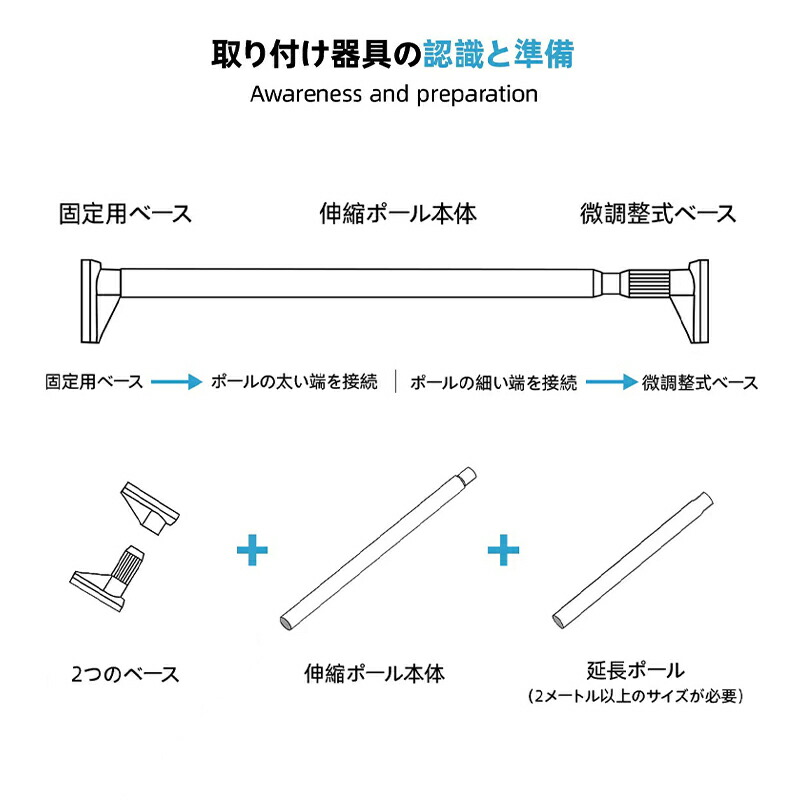 取り付け器具の認識と準備
Awareness and preparation

固定用ベース　伸縮ポール本体　微調整式ベース

固定用ベース → ポールの太い端を接続 | ポールの細い端を接続 → 微調整式ベース

+ +

2つのベース　伸縮ポール本体　延長ポール
（2メートル以上のサイズが必要）