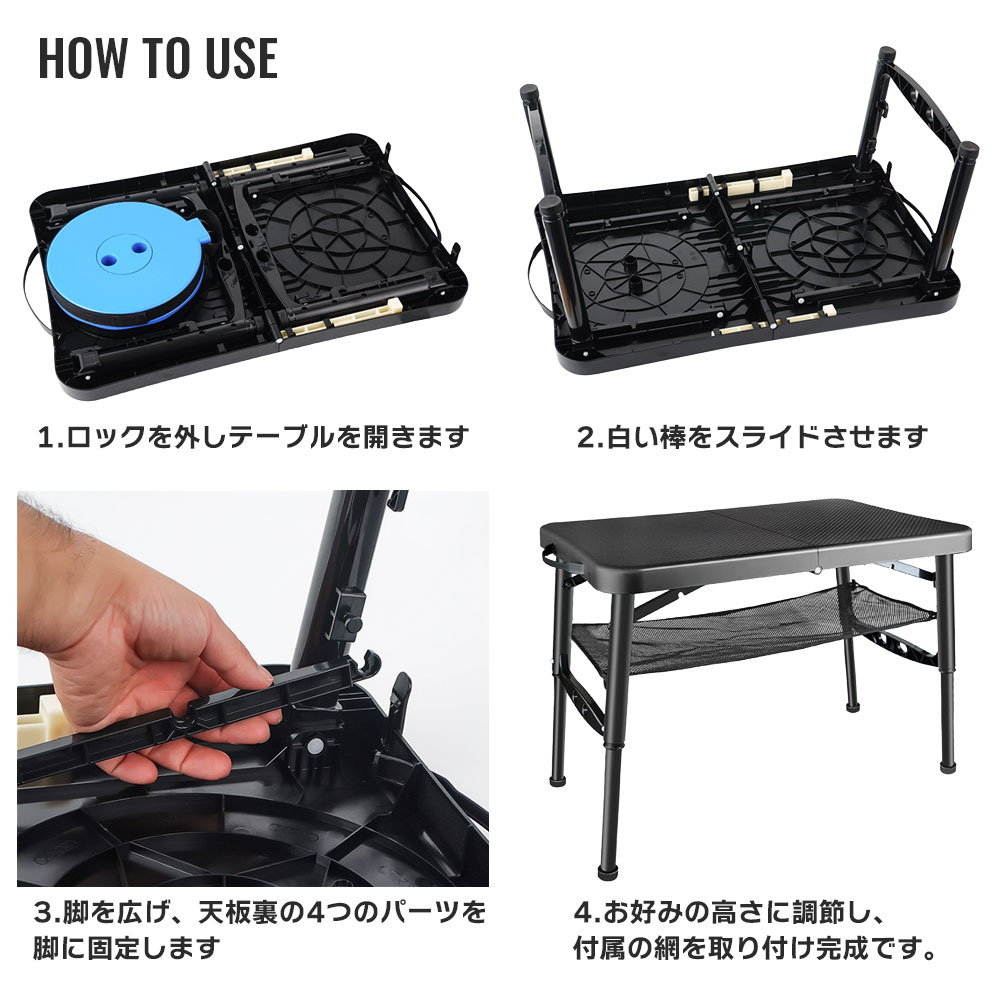 HOW TO USE

1.ロックを外しテーブルを開きます

2.白い棒をスライドさせます

3.脚を広げ、天板裏の4つのパーツを脚に固定します

4.お好みの高さに調節し、付属の網を取り付け完成です。