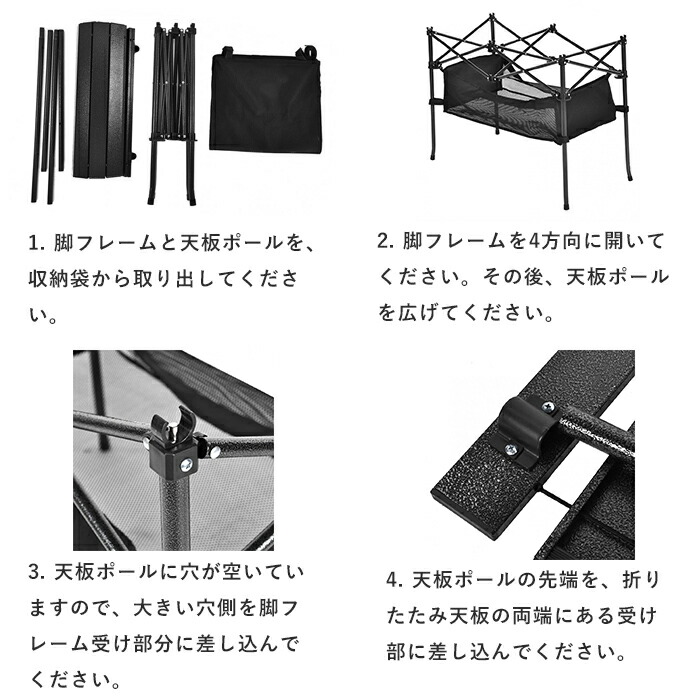 1. 脚フレームと天板ポールを、収納袋から取り出してください。

2. 脚フレームを4方向に開いてください。その後、天板ポールを広げてください。

3. 天板ポールに穴が空いていますので、大きい穴側を脚フレーム受け部分に差し込んでください。

4. 天板ポールの先端を、折りたたみ天板の両端にある受け部に差し込んでください。